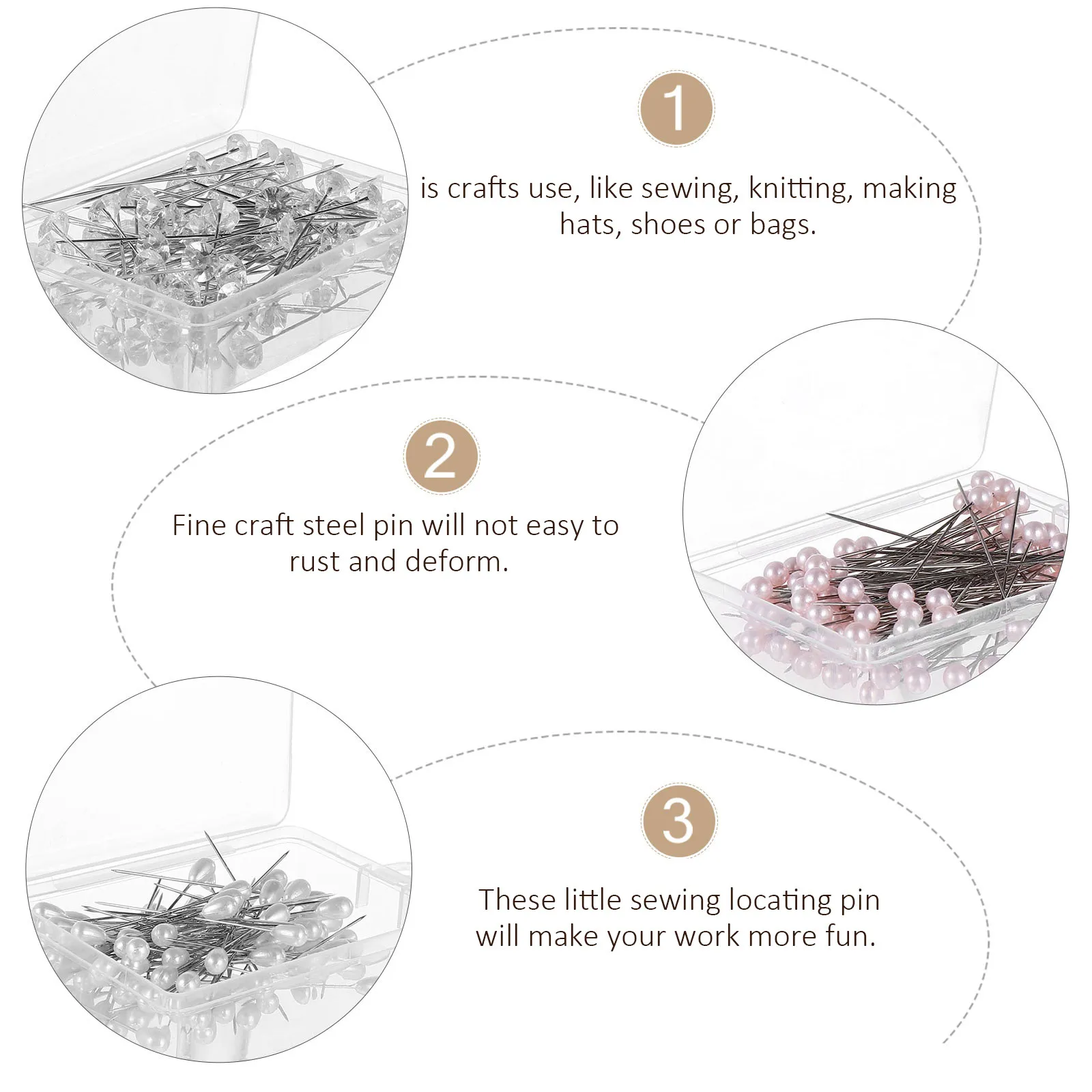 1

is crafts use, like sewing, knitting, making hats, shoes or bags.

2

Fine craft steel pin will not easy to rust and deform.

3

These little sewing locating pin will make your work more fun.