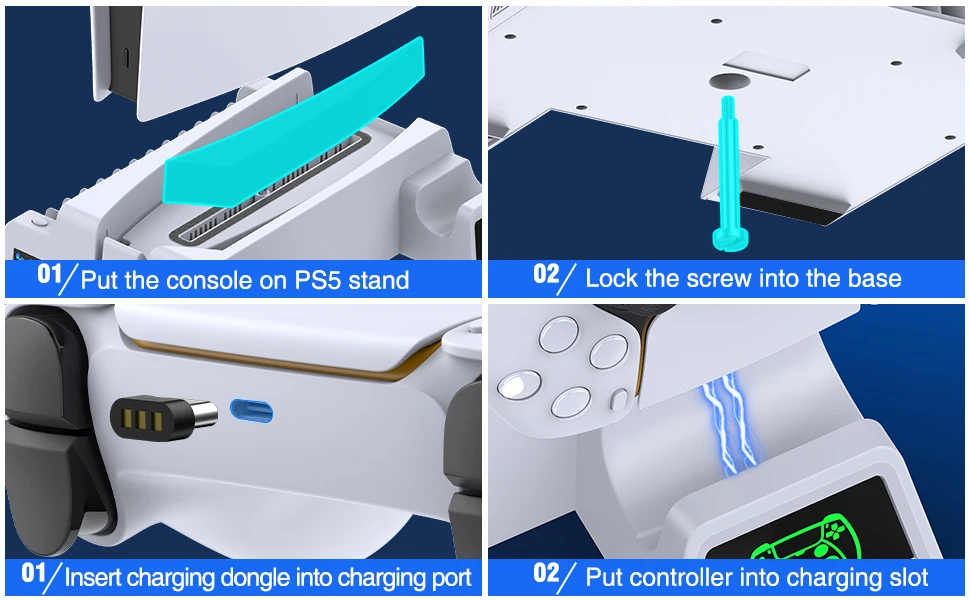 01/ Put the console on PS5 stand

02/ Lock the screw into the base

01/ Insert charging dongle into charging port

02/ Put controller into charging slot