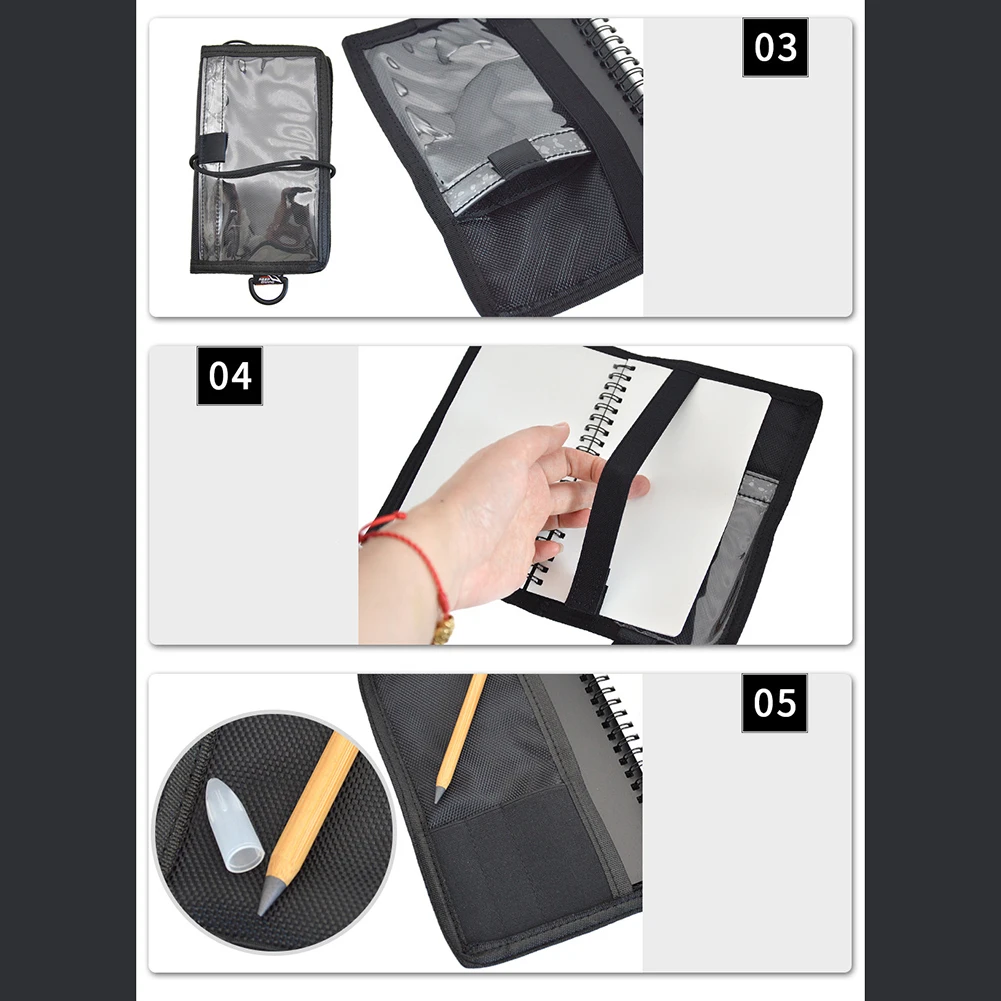 03

04

05