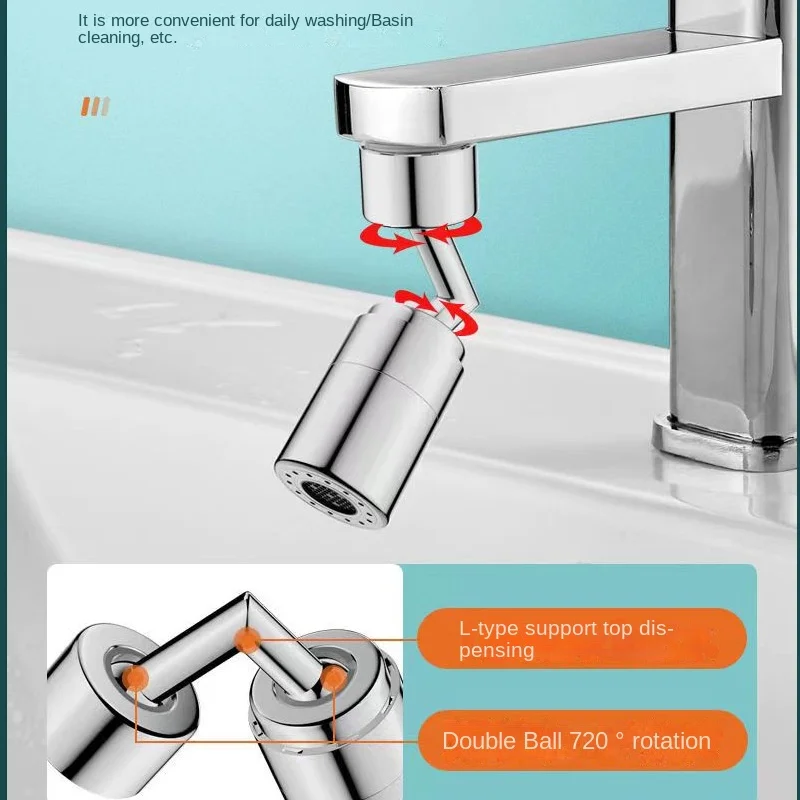 It is more convenient for daily washing/Basin cleaning, etc.

L-type support top dispensing

Double Ball 720 ° rotation