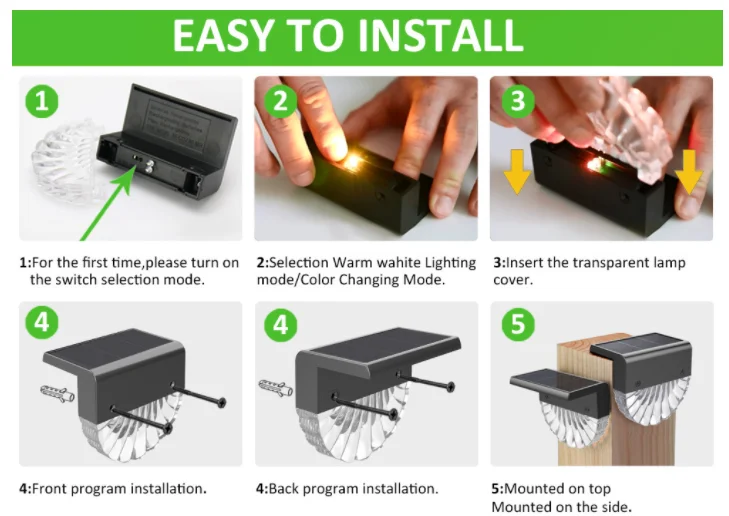 EASY TO INSTALL

1

2

3

1:For the first time,please turn on the switch selection mode.

2:Selection Warm wahite Lighting mode/Color Changing Mode.

3:Insert the transparent lamp cover.

4

4

5

4:Front program installation.

4:Back program installation.

5:Mounted on top
Mounted on the side.