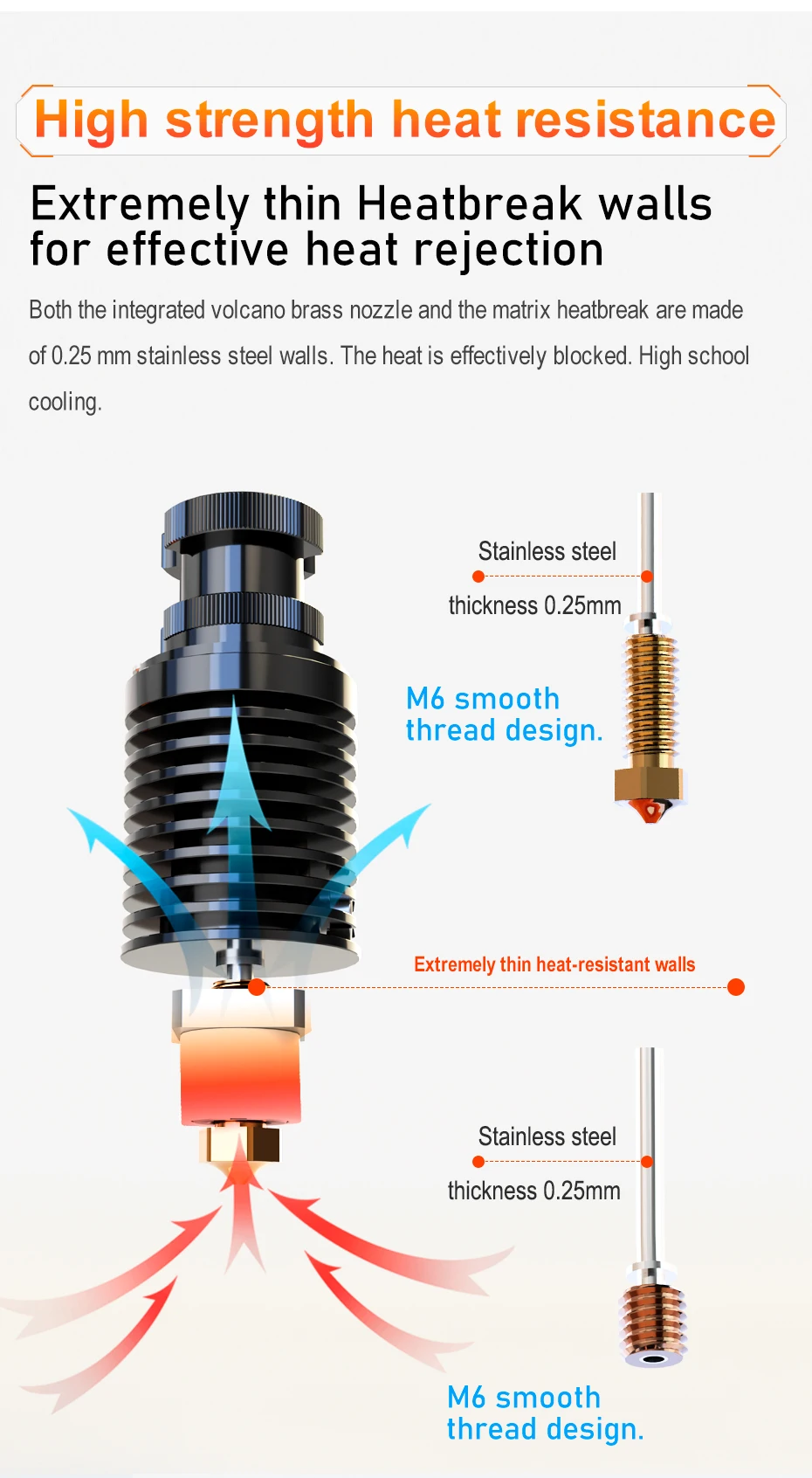 High strength heat resistance

Extremely thin Heatbreak walls for effective heat rejection

Both the integrated volcano brass nozzle and the matrix heatbreak are made of 0.25 mm stainless steel walls. The heat is effectively blocked. High school cooling.

Stainless steel

thickness 0.25mm

M6 smooth thread design.

Extremely thin heat-resistant walls

Stainless steel

thickness 0.25mm

M6 smooth thread design.