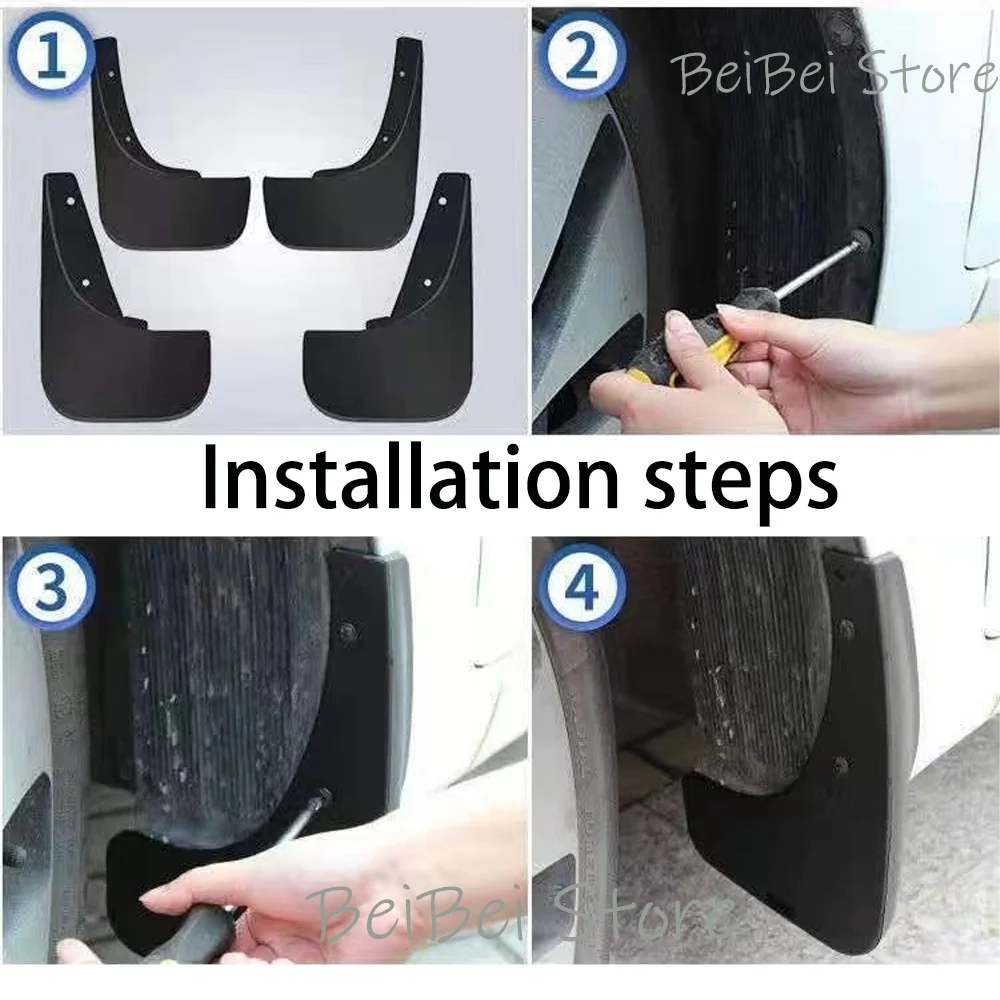 1

2

BeiBei Store

Installation steps

3

4

BeiBei Store