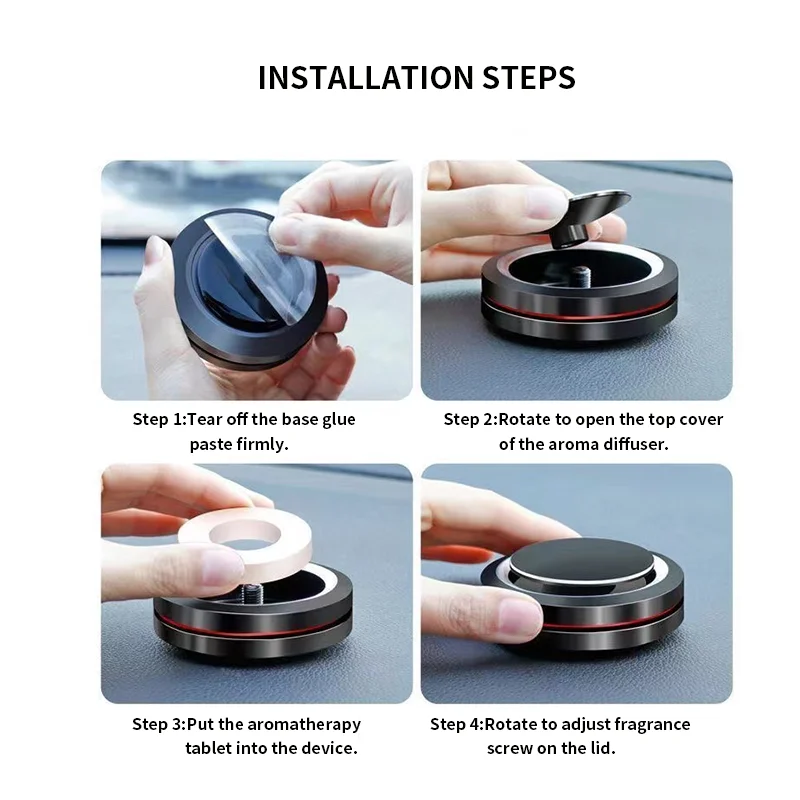 INSTALLATION STEPS

Step 1:Tear off the base glue paste firmly.

Step 2:Rotate to open the top cover of the aroma diffuser.

Step 3:Put the aromatherapy tablet into the device.

Step 4:Rotate to adjust fragrance screw on the lid.