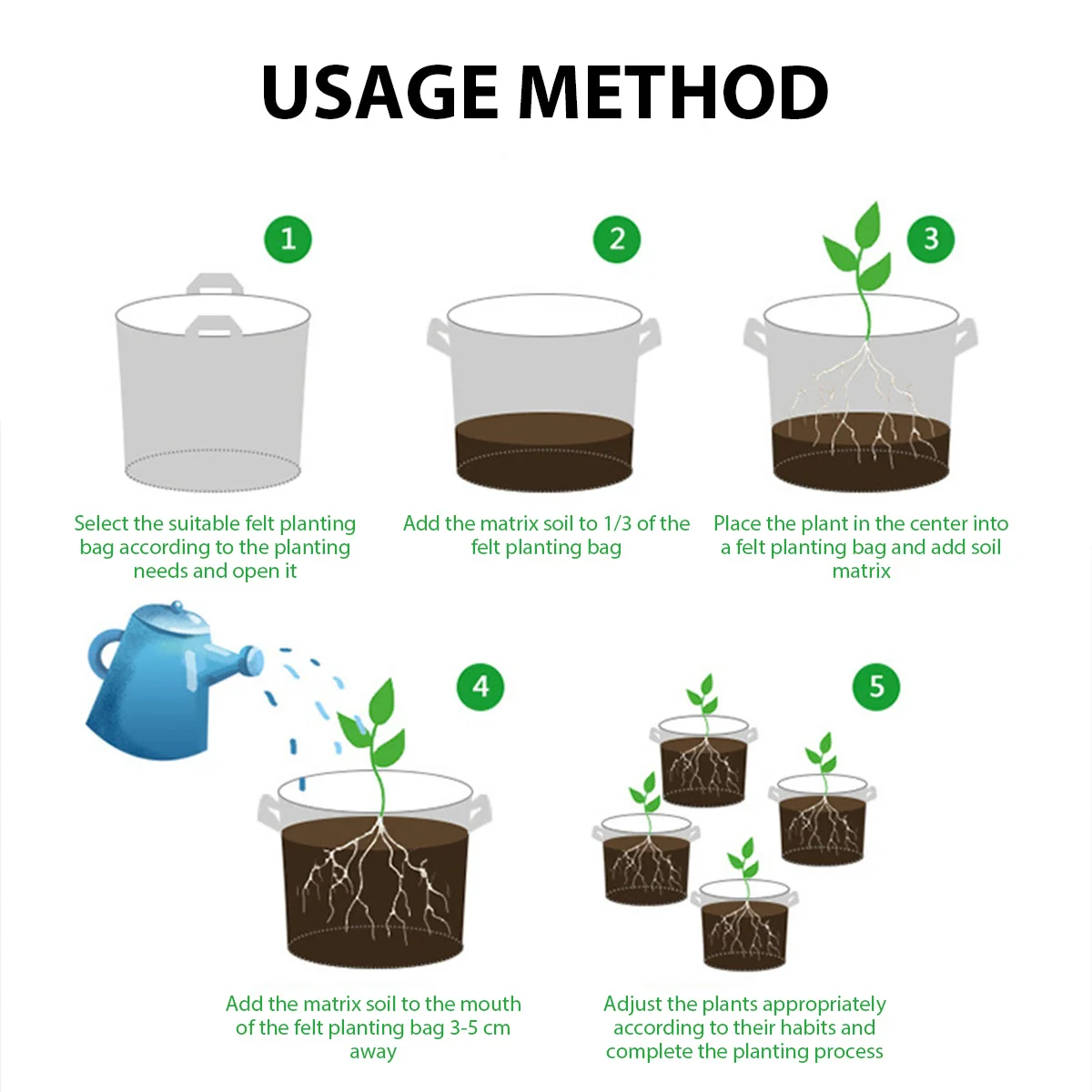 USAGE METHOD

1

Select the suitable felt planting bag according to the planting needs and open it

2

Add the matrix soil to 1/3 of the felt planting bag

3

Place the plant in the center into a felt planting bag and add soil matrix

4

Add the matrix soil to the mouth of the felt planting bag 3-5 cm away

5

Adjust the plants appropriately according to their habits and complete the planting process