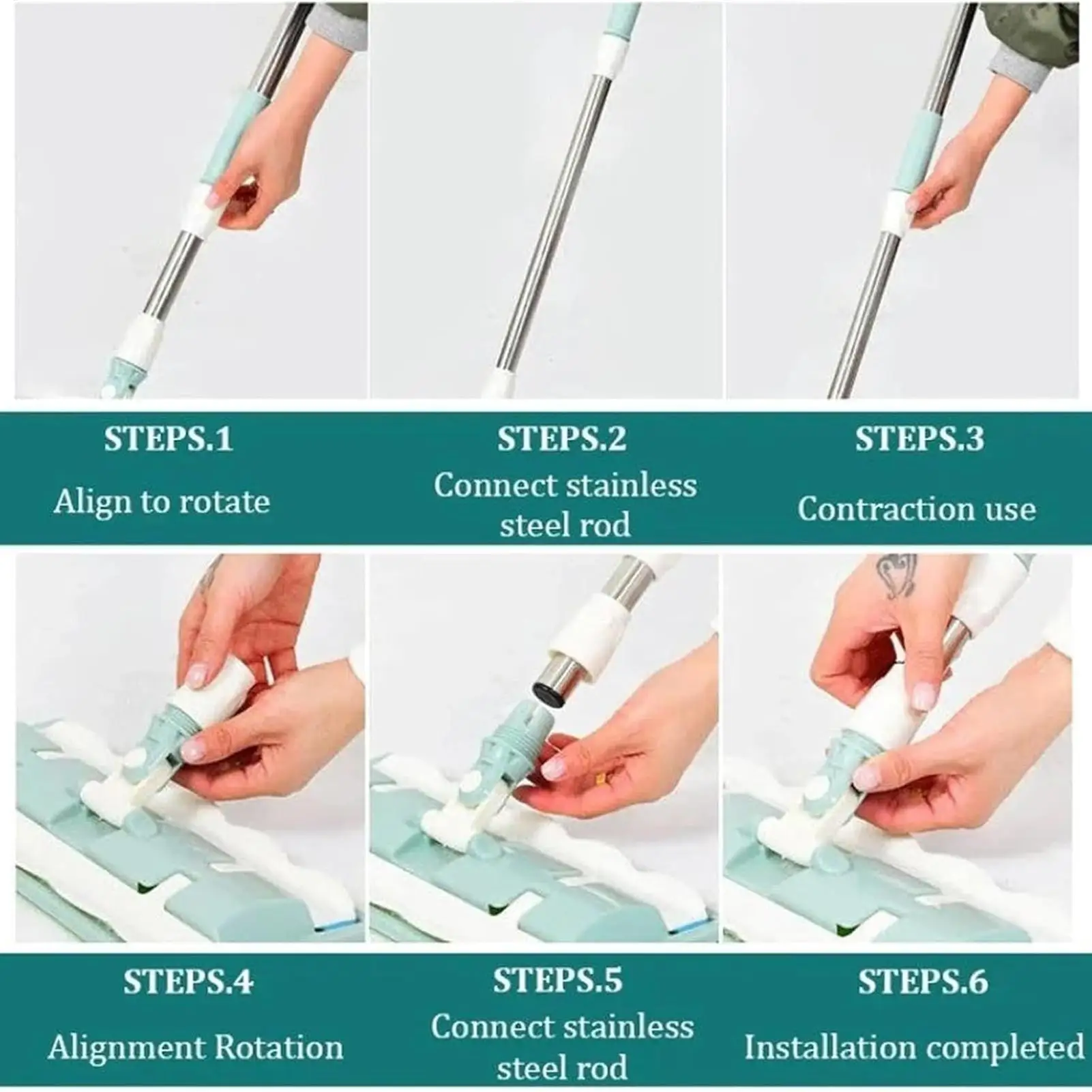 STEPS.1
Align to rotate

STEPS.2
Connect stainless steel rod

STEPS.3
Contraction use

STEPS.4
Alignment Rotation

STEPS.5
Connect stainless steel rod

STEPS.6
Installation completed