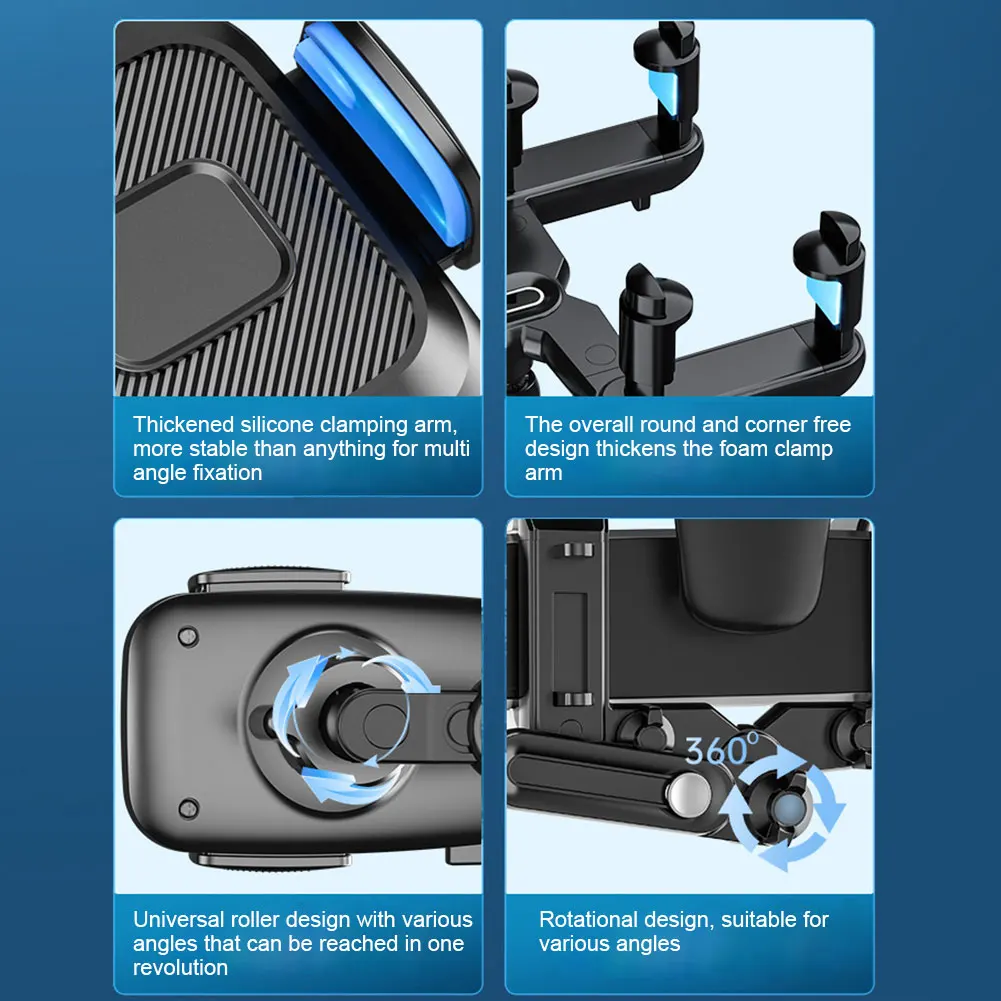 Thickened silicone clamping arm, more stable than anything for multi angle fixation

The overall round and corner free design thickens the foam clamp arm

Universal roller design with various angles that can be reached in one revolution

360°

Rotational design, suitable for various angles