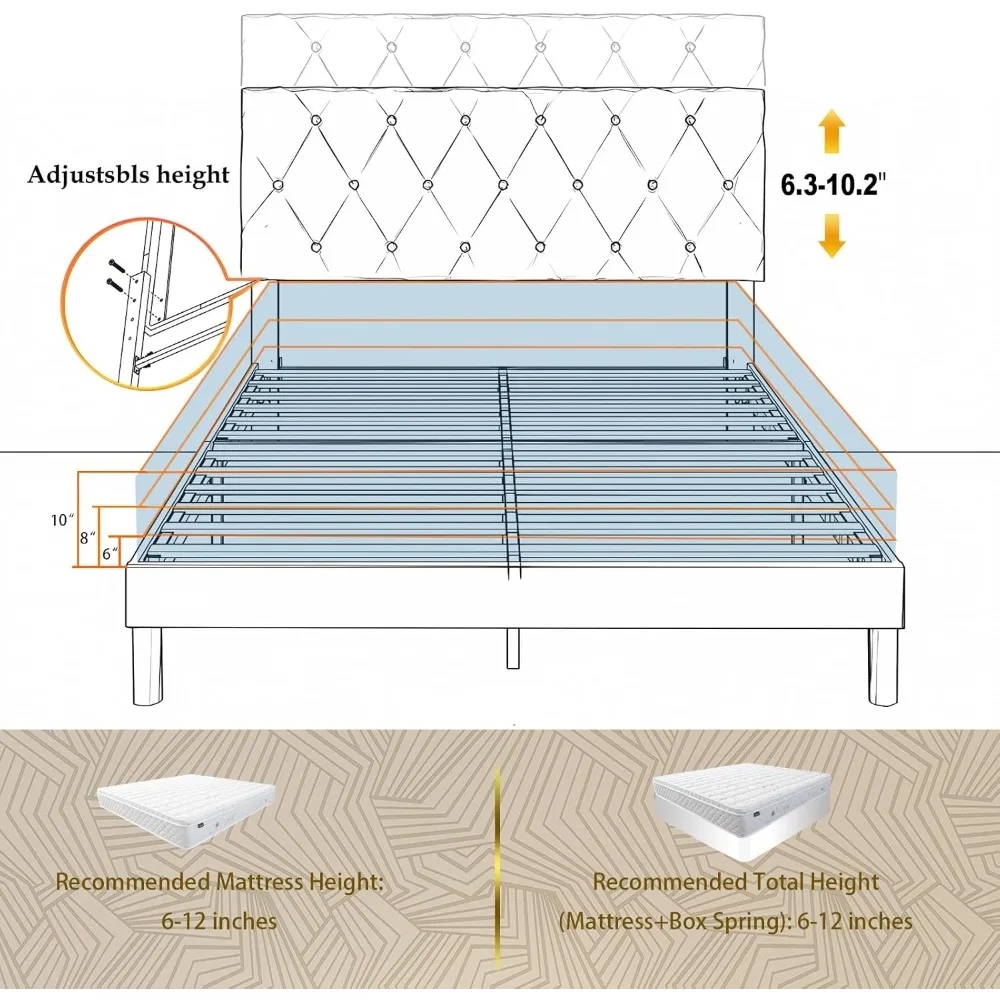 Adjustsbls height

6.3-10.2"

10"
8"
6"

Recommended Mattress Height:
6-12 inches

Recommended Total Height
(Mattress+Box Spring): 6-12 inches