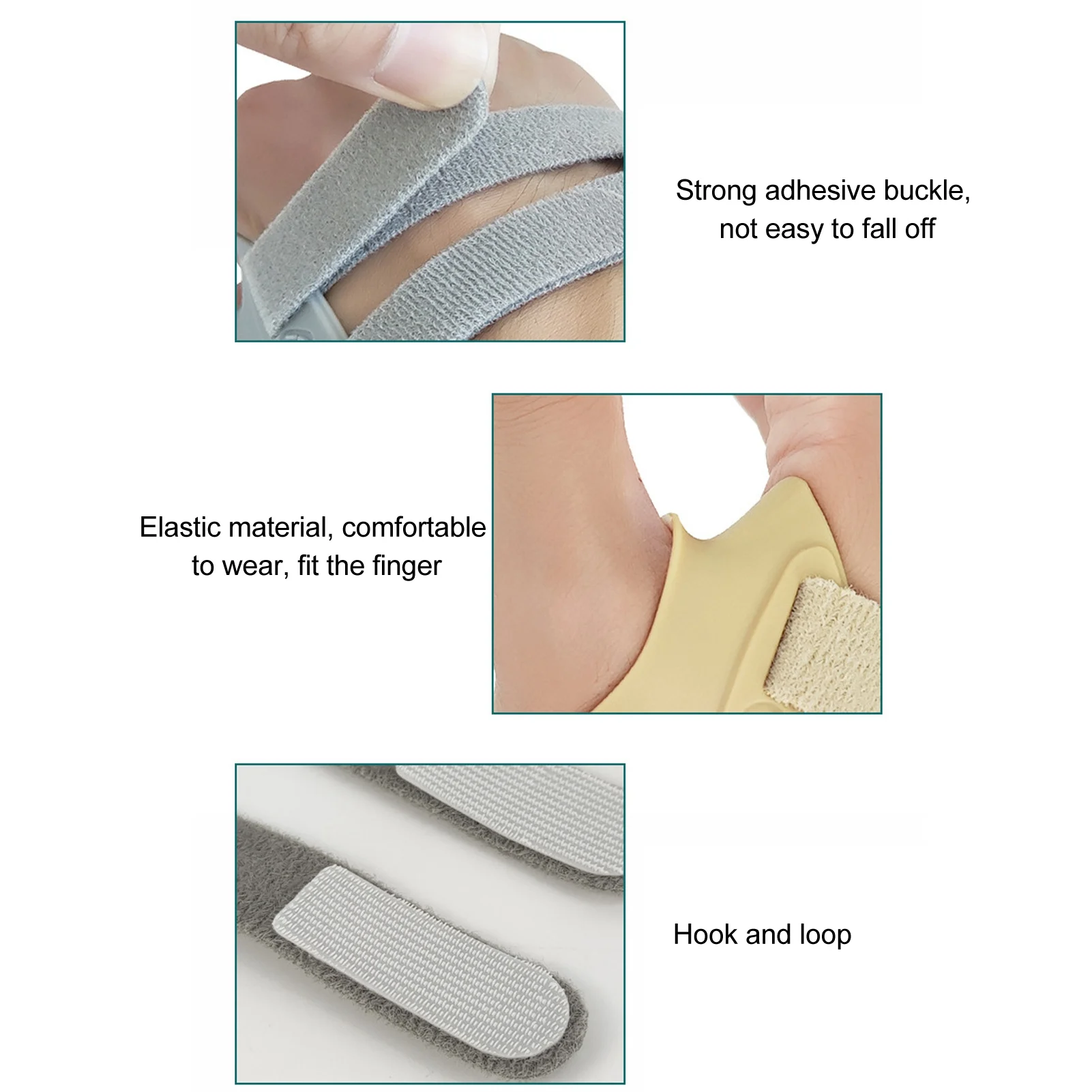 Strong adhesive buckle, not easy to fall off

Elastic material, comfortable to wear, fit the finger

Hook and loop