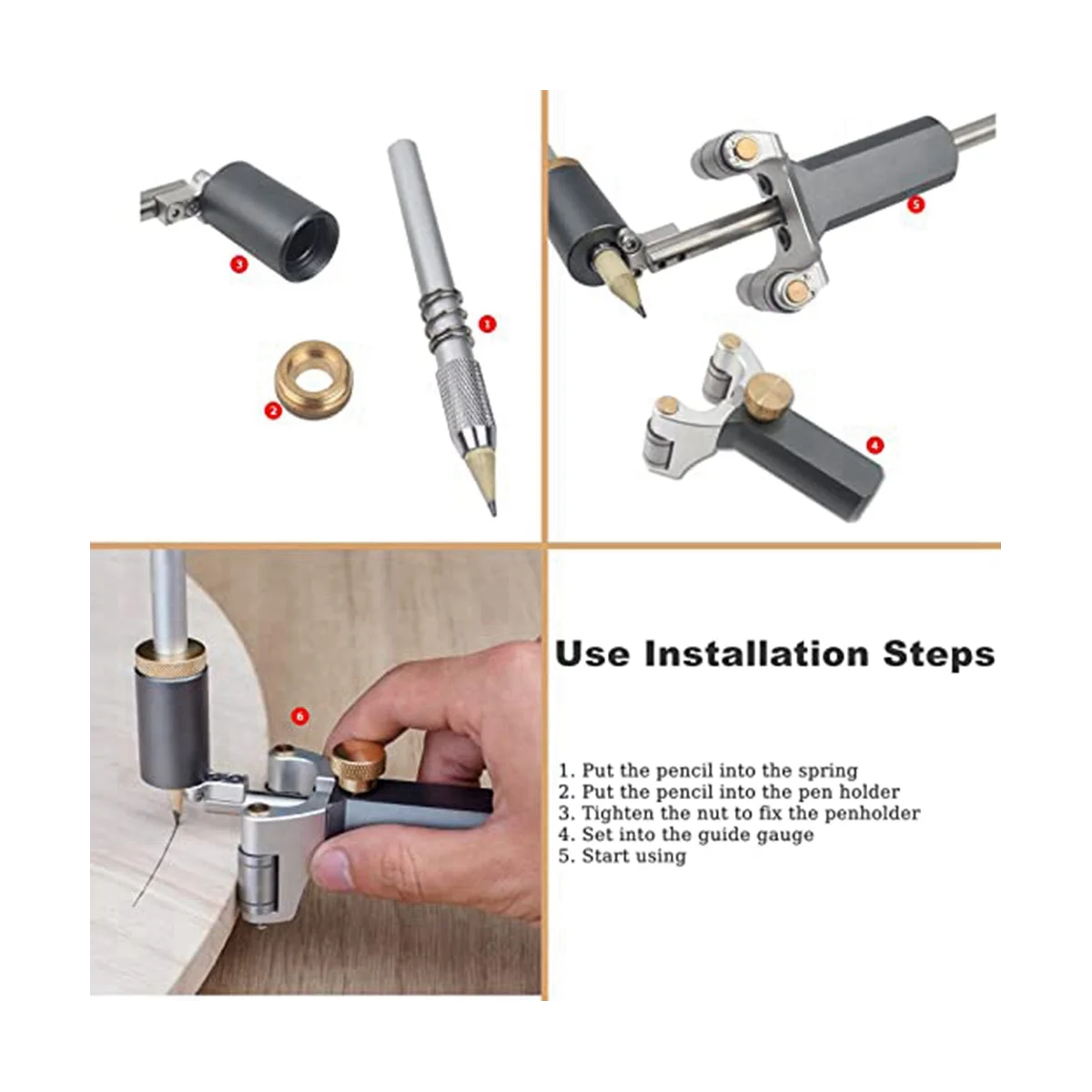 3

1

2

5

4

6

Use Installation Steps

1. Put the pencil into the spring
2. Put the pencil into the pen holder
3. Tighten the nut to fix the penholder
4. Set into the guide gauge
5. Start using