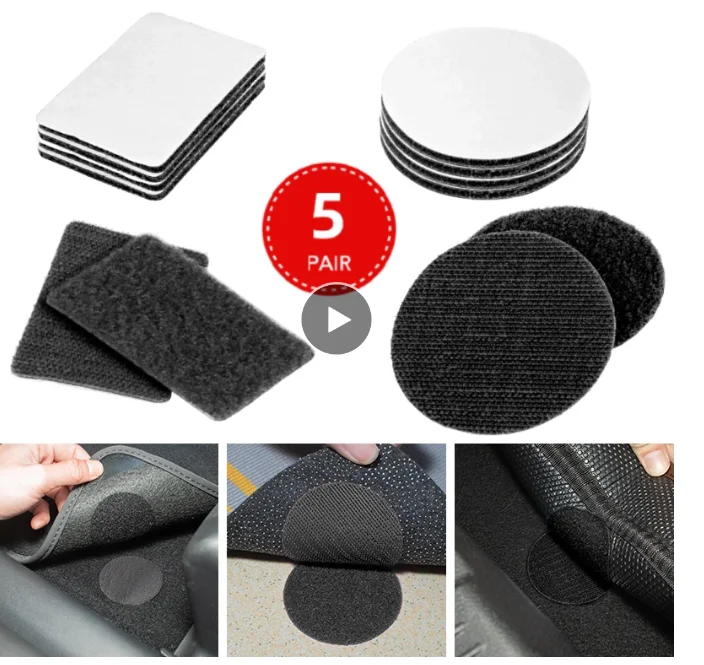 5
PAIR