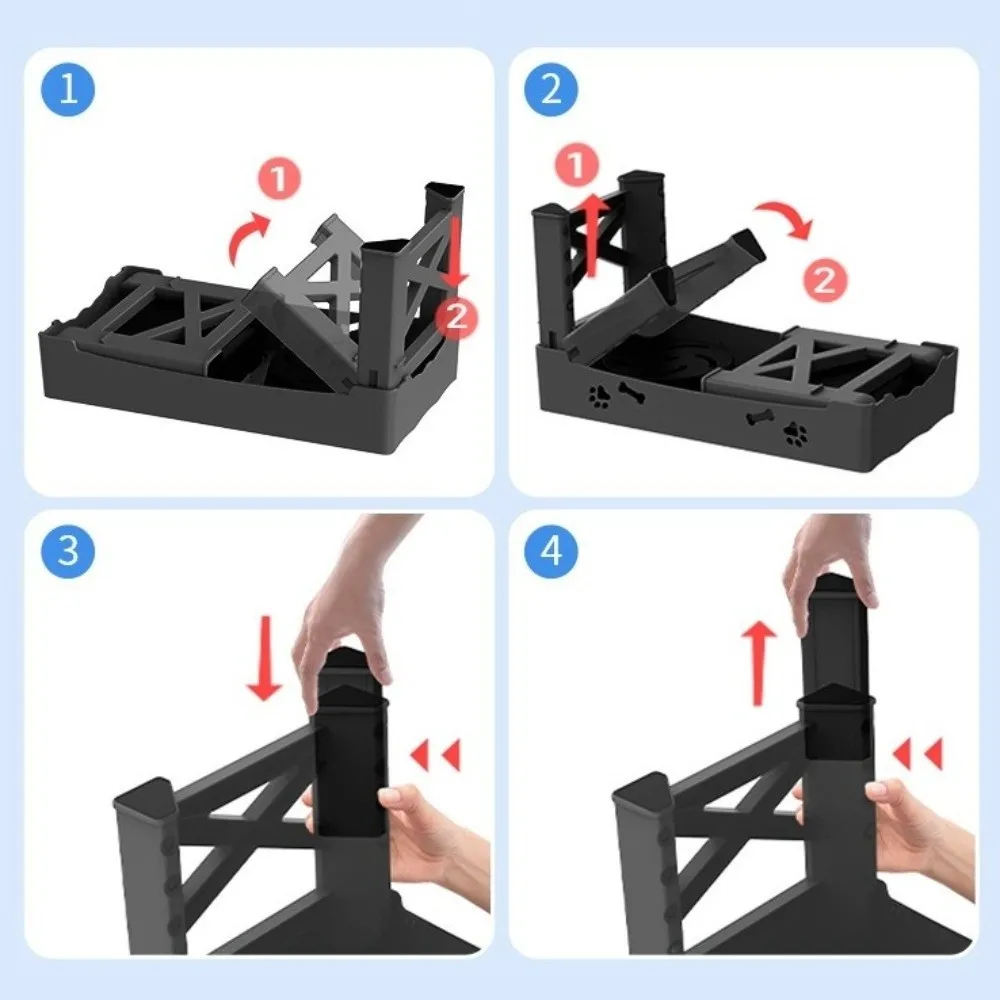 1
1
2
2
1
2
3
4