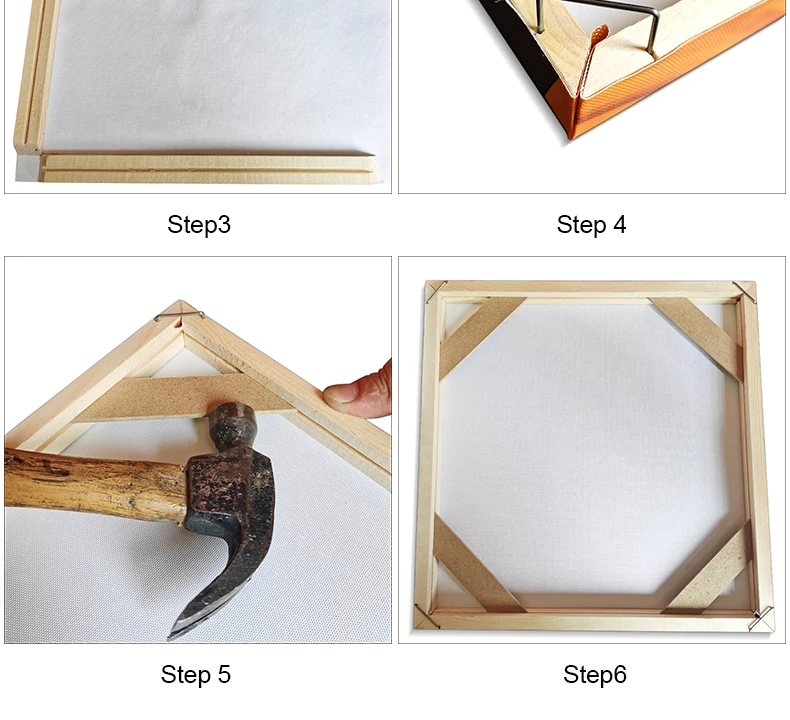 Step3

Step 4

Step 5

Step6