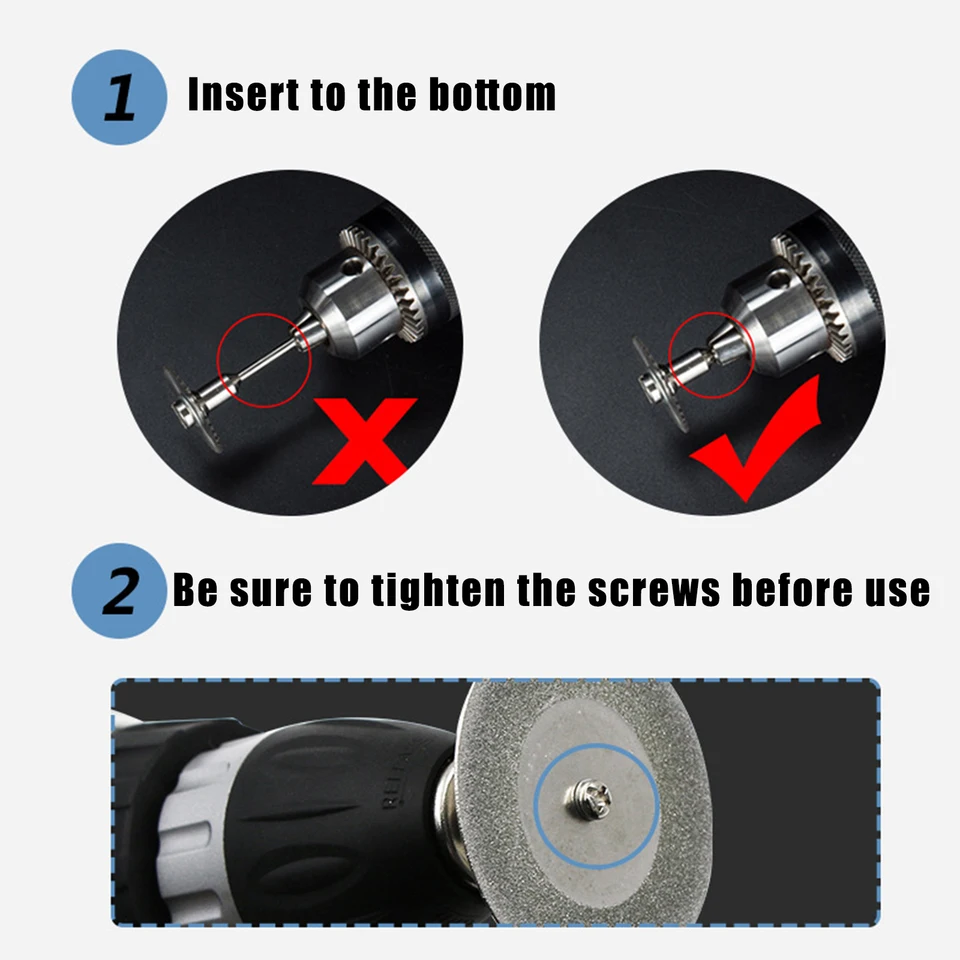 1 Insert to the bottom

2 Be sure to tighten the screws before use