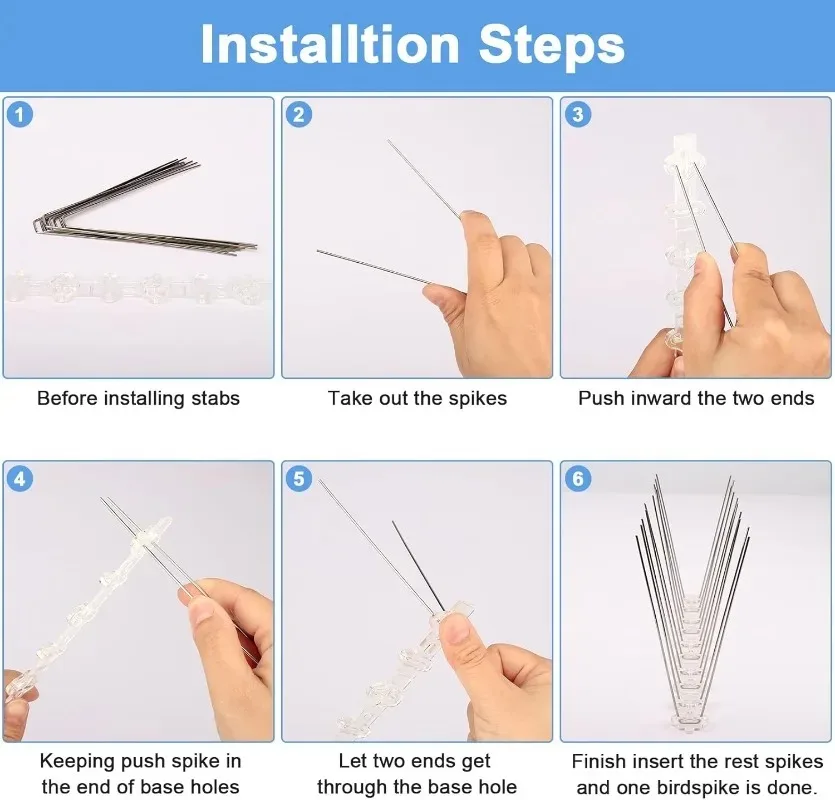 Installtion Steps

1

Before installing stabs

2

Take out the spikes

3

Push inward the two ends

4

Keeping push spike in the end of base holes

5

Let two ends get through the base hole

6

Finish insert the rest spikes and one birdspike is done.