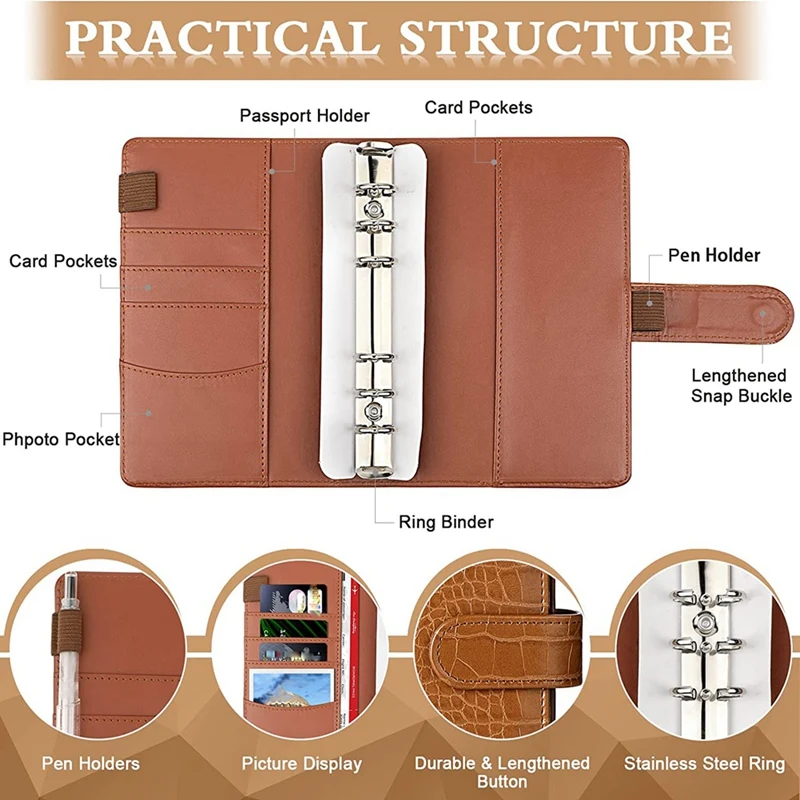 PRACTICAL STRUCTURE

Passport Holder

Card Pockets

Card Pockets

Pen Holder

Lengthened Snap Buckle

Phpoto Pocket

Ring Binder

Pen Holders

Picture Display

Durable & Lengthened Button

Stainless Steel Ring