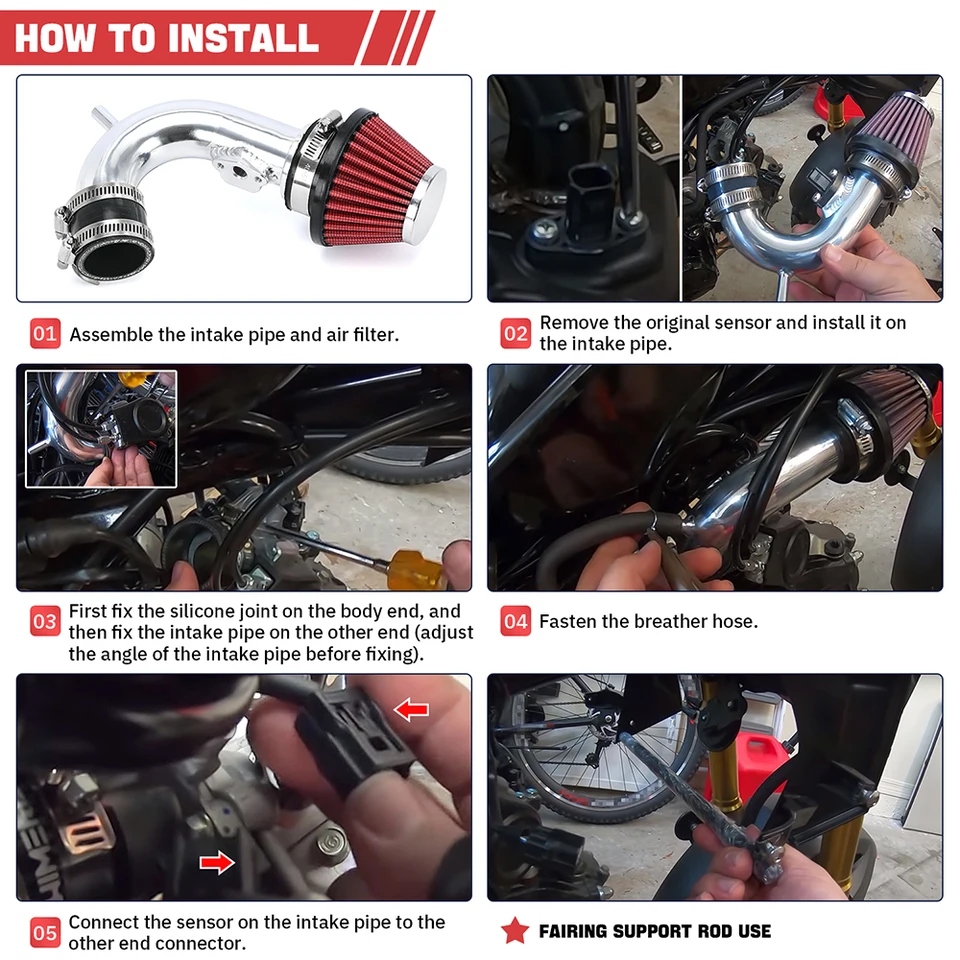 HOW TO INSTALL

01 Assemble the intake pipe and air filter.

02 Remove the original sensor and install it on the intake pipe.

03 First fix the silicone joint on the body end, and then fix the intake pipe on the other end (adjust the angle of the intake pipe before fixing).

04 Fasten the breather hose.

05 Connect the sensor on the intake pipe to the other end connector.

FAIRING SUPPORT ROD USE