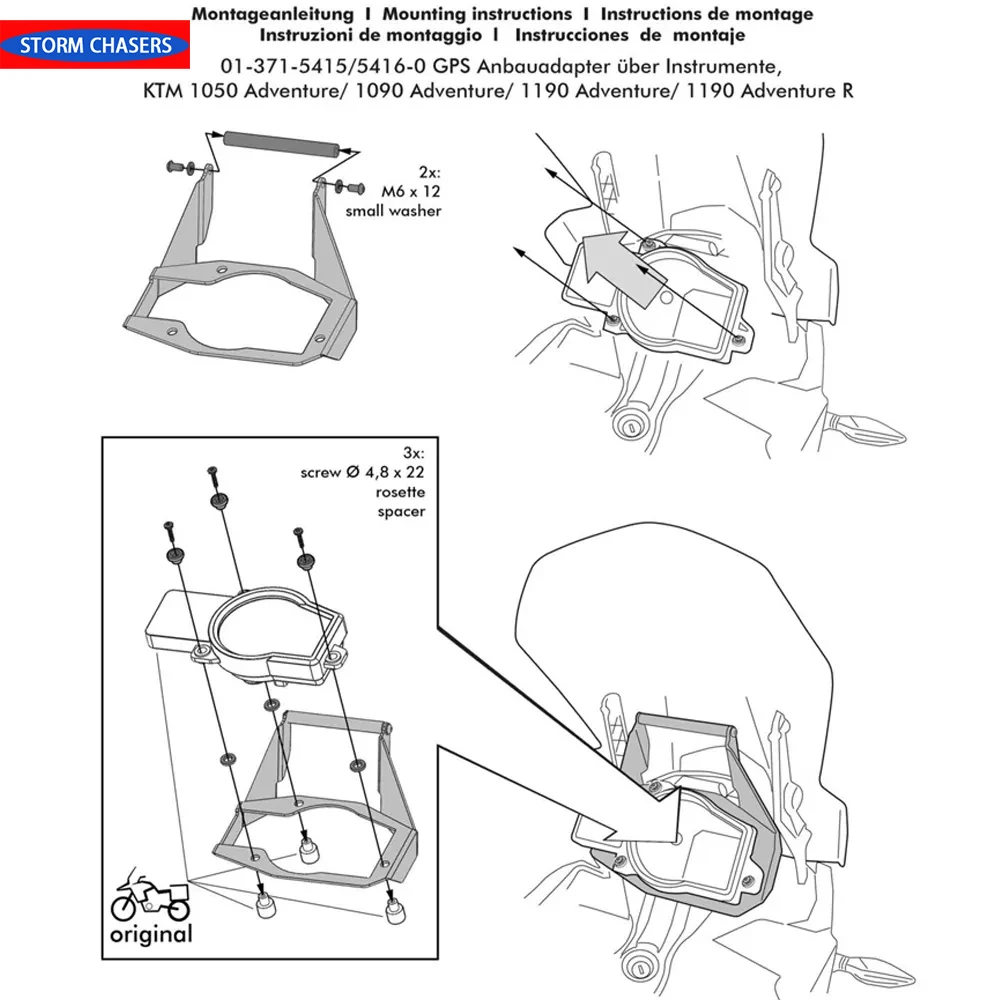 STORM CHASERS

Montageanleitung I Mounting instructions I Instructions de montage
Instruzioni de montaggio I Instrucciones de montaje

01-371-5415/5416-0 GPS Anbauadapter über Instrumente, KTM 1050 Adventure/ 1090 Adventure/ 1190 Adventure/ 1190 Adventure R

2x:
M6 x 12
small washer

3x:
screw Ø 4,8 x 22
rosette
spacer

original