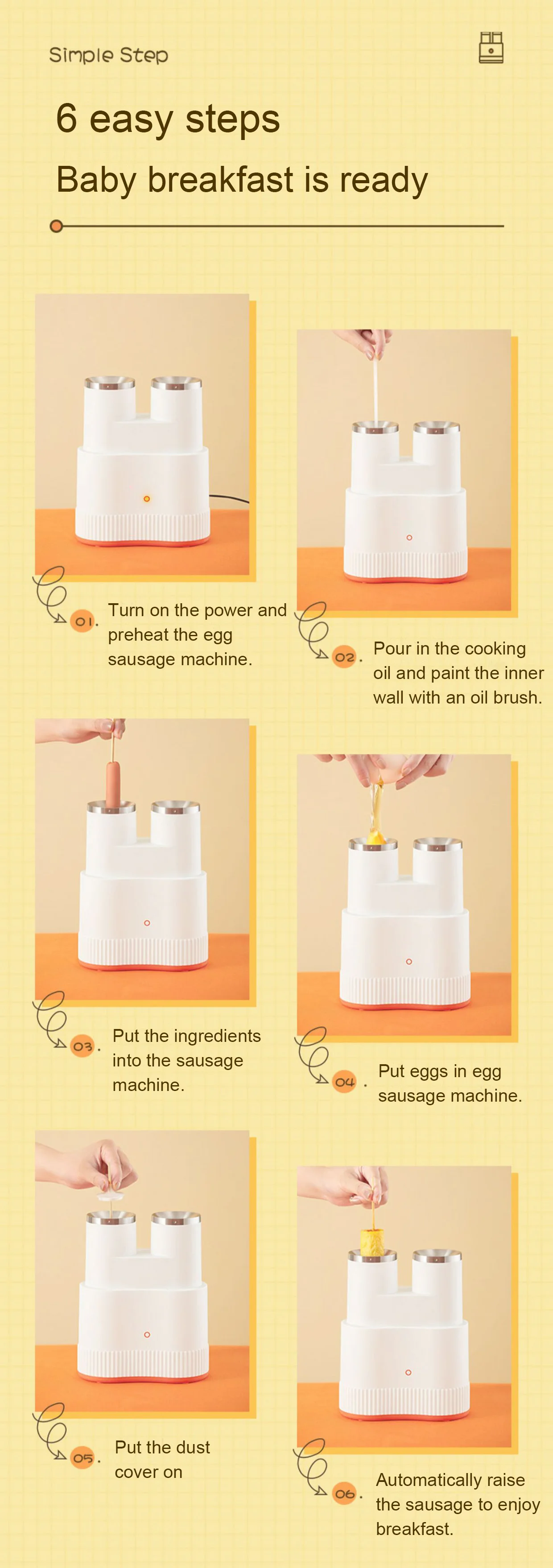 Simple Step

6 easy steps

Baby breakfast is ready

01. Turn on the power and preheat the egg sausage machine.

02. Pour in the cooking oil and paint the inner wall with an oil brush.

03. Put the ingredients into the sausage machine.

04. Put eggs in egg sausage machine.

05. Put the dust cover on

06. Automatically raise the sausage to enjoy breakfast.