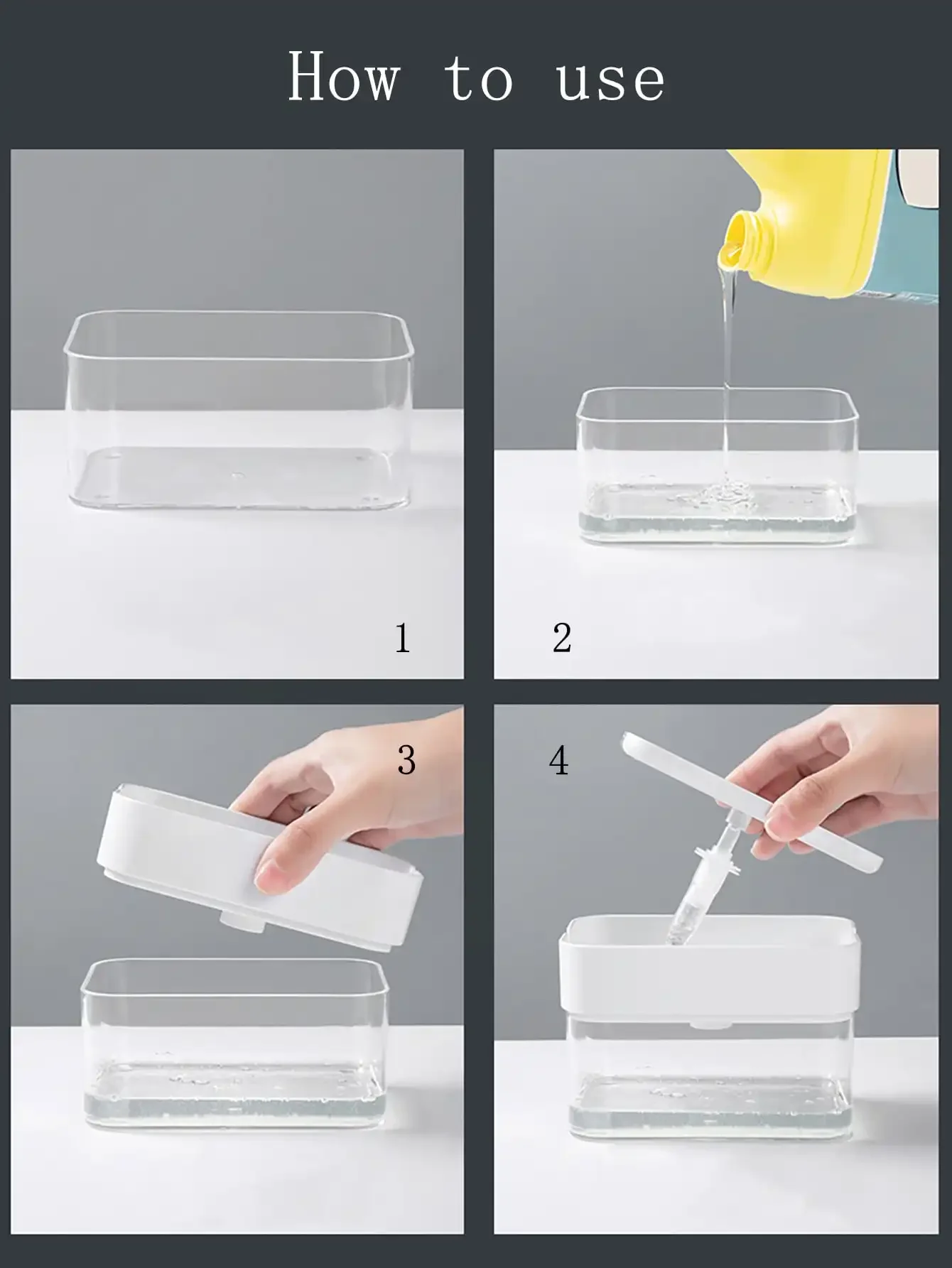 How to use

1

2

3

4