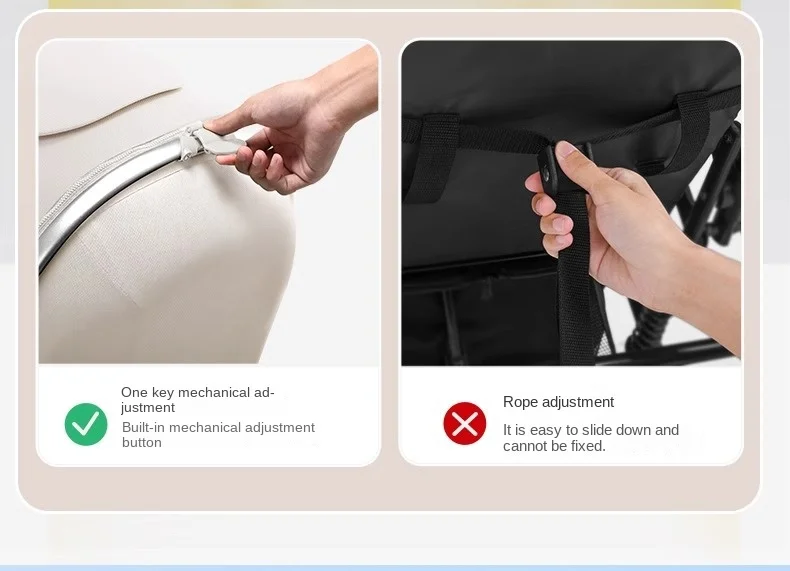 One key mechanical adjustment

Built-in mechanical adjustment button

Rope adjustment

It is easy to slide down and cannot be fixed.