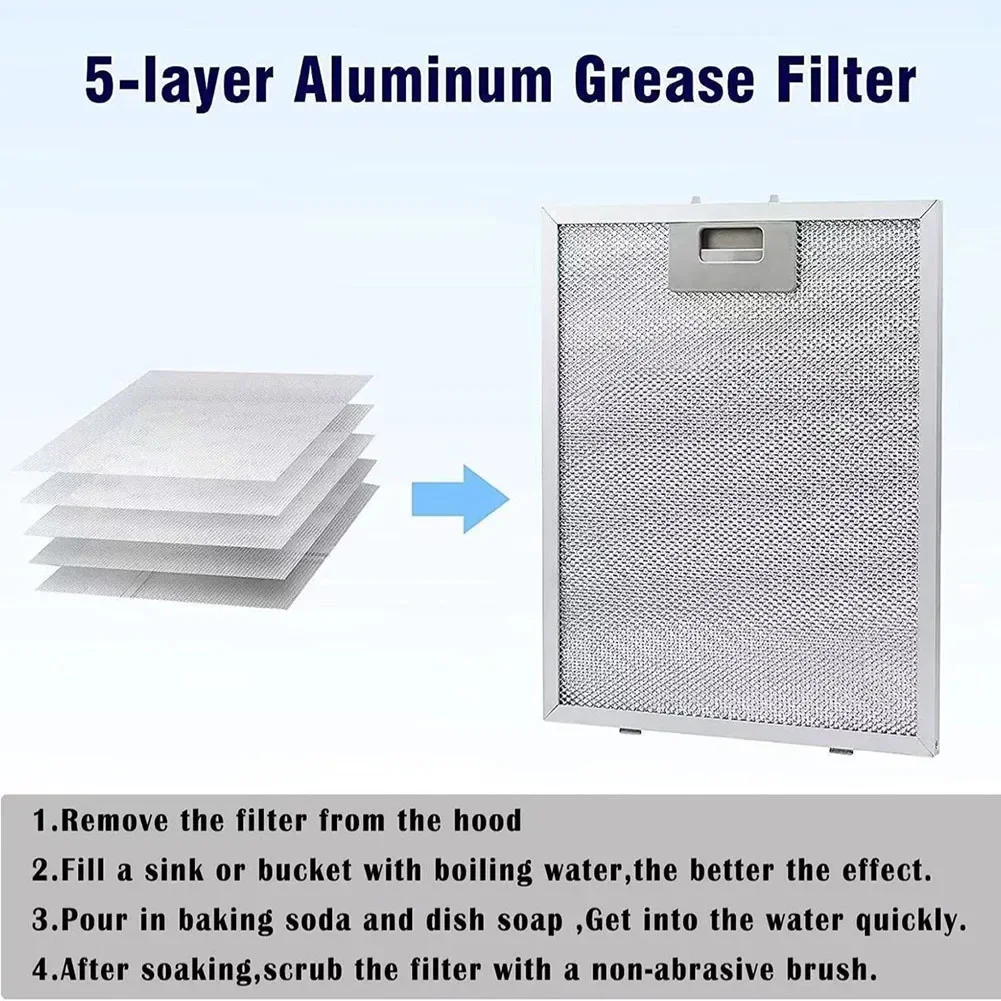 5-layer Aluminum Grease Filter

1.Remove the filter from the hood
2.Fill a sink or bucket with boiling water,the better the effect.
3.Pour in baking soda and dish soap ,Get into the water quickly.
4.After soaking,scrub the filter with a non-abrasive brush.