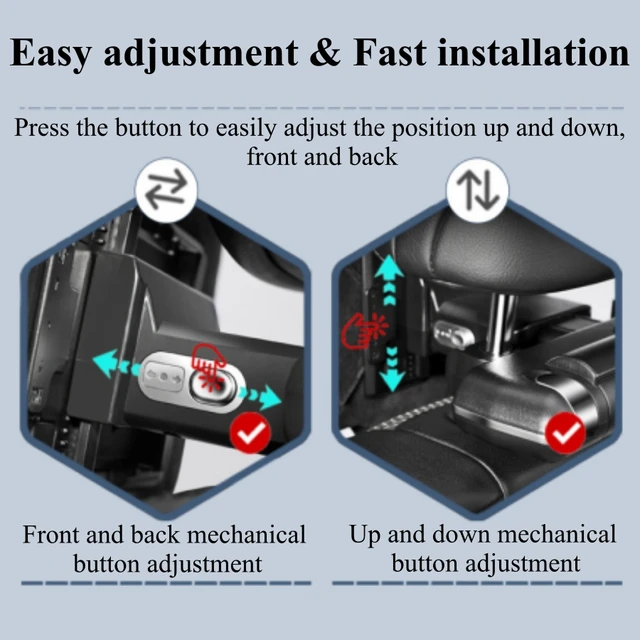 Easy adjustment & Fast installation

Press the button to easily adjust the position up and down, front and back

Front and back mechanical button adjustment

Up and down mechanical button adjustment