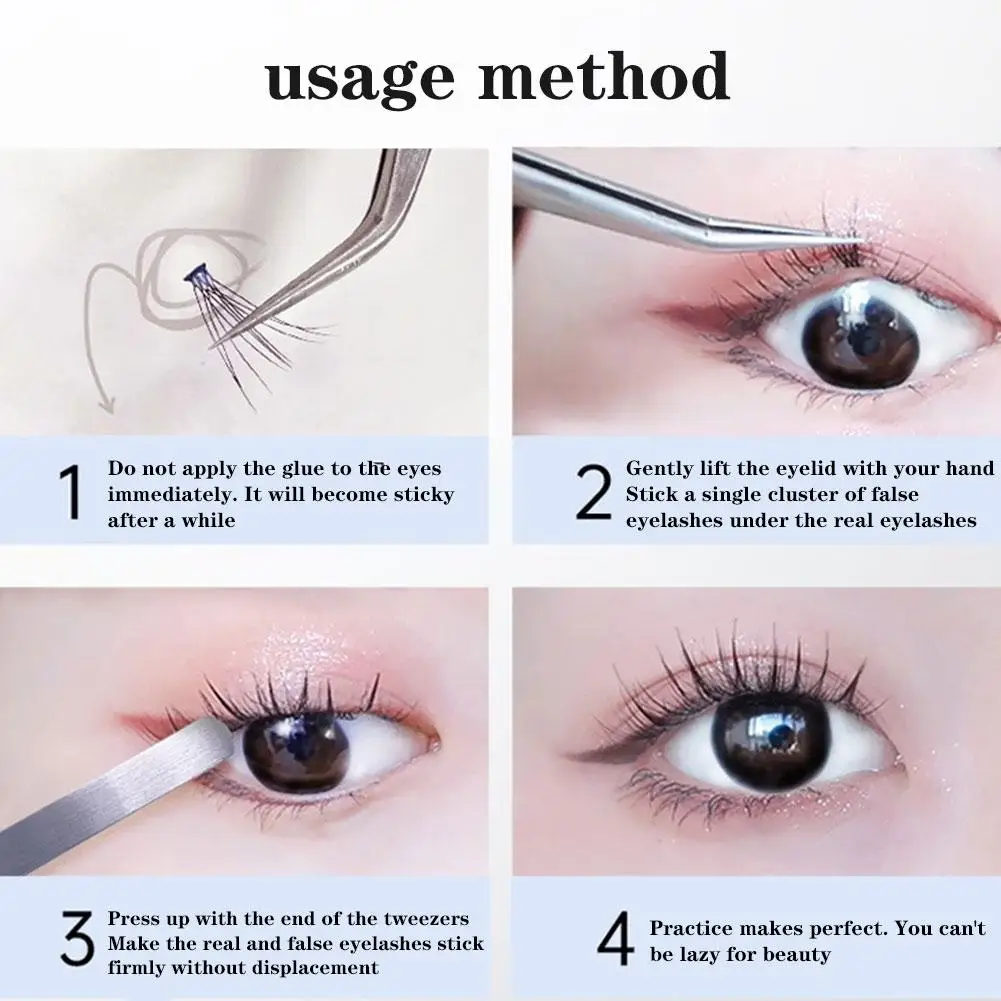 usage method

1 Do not apply the glue to the eyes immediately. It will become sticky after a while

2 Gently lift the eyelid with your hand Stick a single cluster of false eyelashes under the real eyelashes

3 Press up with the end of the tweezers Make the real and false eyelashes stick firmly without displacement

4 Practice makes perfect. You can't be lazy for beauty