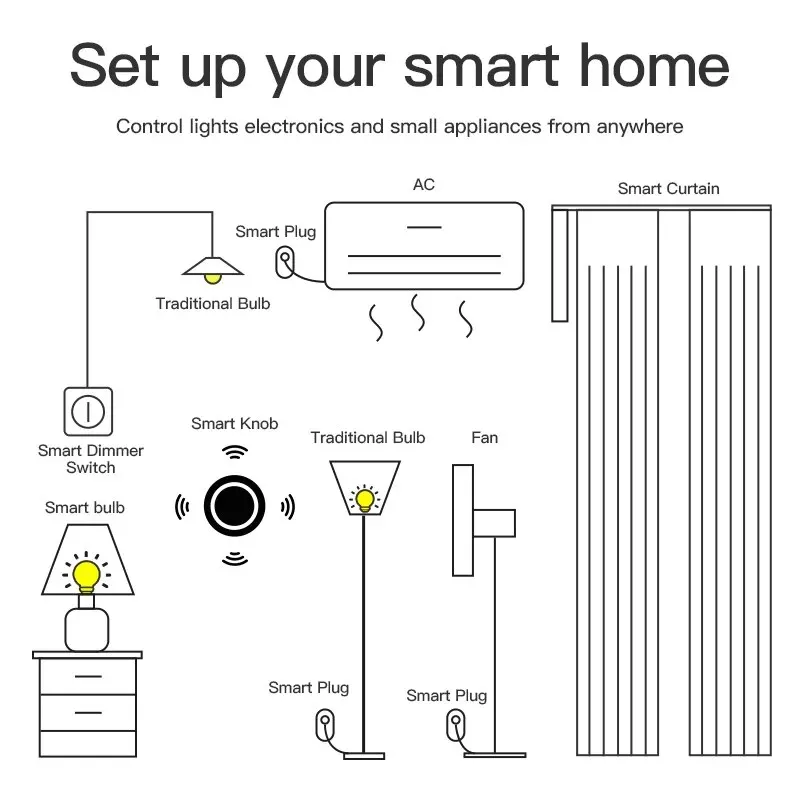 Set up your smart home

Control lights electronics and small appliances from anywhere

AC

Smart Curtain

Smart Plug

Traditional Bulb

Smart Dimmer Switch

Smart Knob

Traditional Bulb

Fan

Smart bulb

Smart Plug

Smart Plug