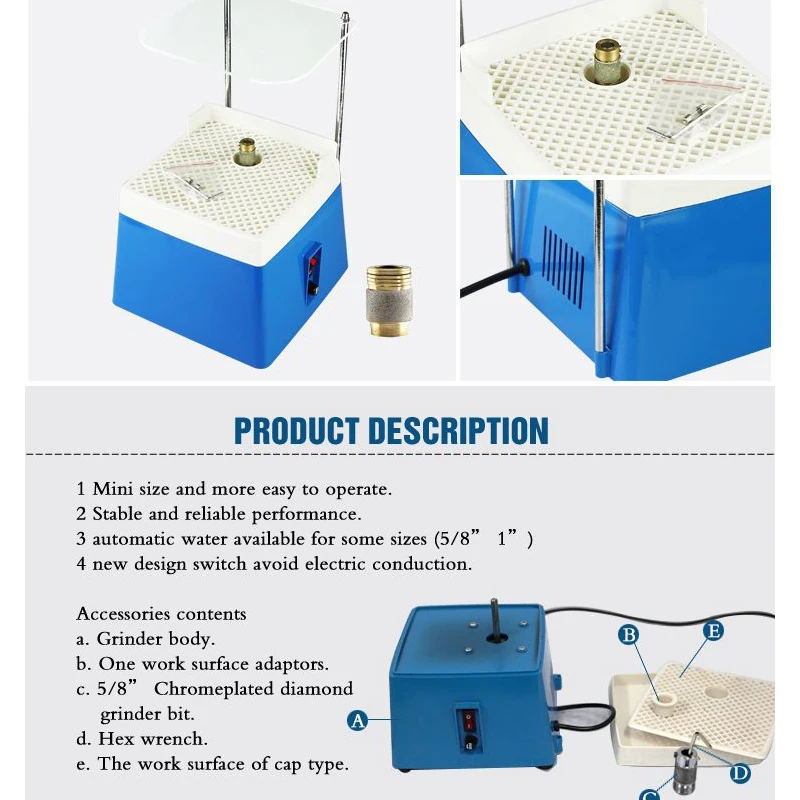 PRODUCT DESCRIPTION

1 Mini size and more easy to operate.
2 Stable and reliable performance.
3 automatic water available for some sizes (5/8” 1”)
4 new design switch avoid electric conduction.

Accessories contents
a. Grinder body.
b. One work surface adaptors.
c. 5/8” Chromeplated diamond grinder bit.
d. Hex wrench.
e. The work surface of cap type.

A
B
E
D
C