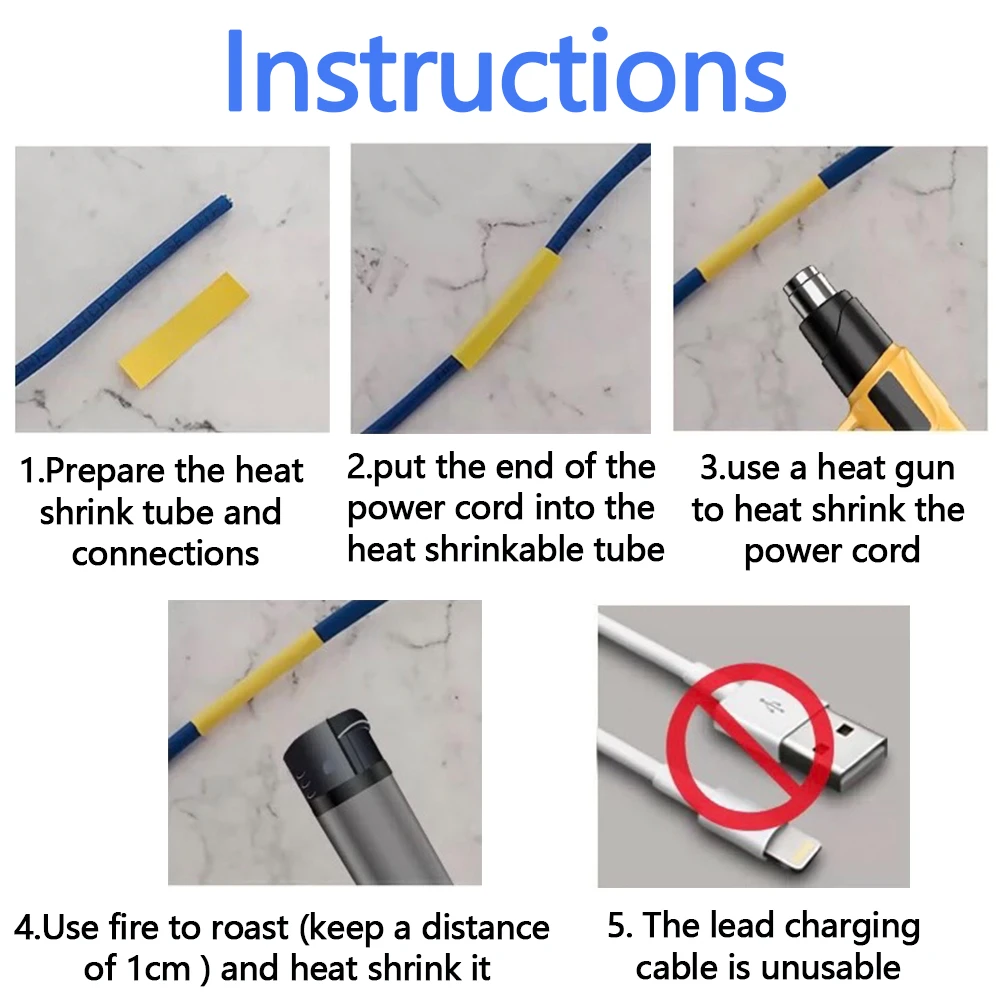 Instructions

1.Prepare the heat shrink tube and connections

2.put the end of the power cord into the heat shrinkable tube

3.use a heat gun to heat shrink the power cord

4.Use fire to roast (keep a distance of 1cm ) and heat shrink it

5. The lead charging cable is unusable