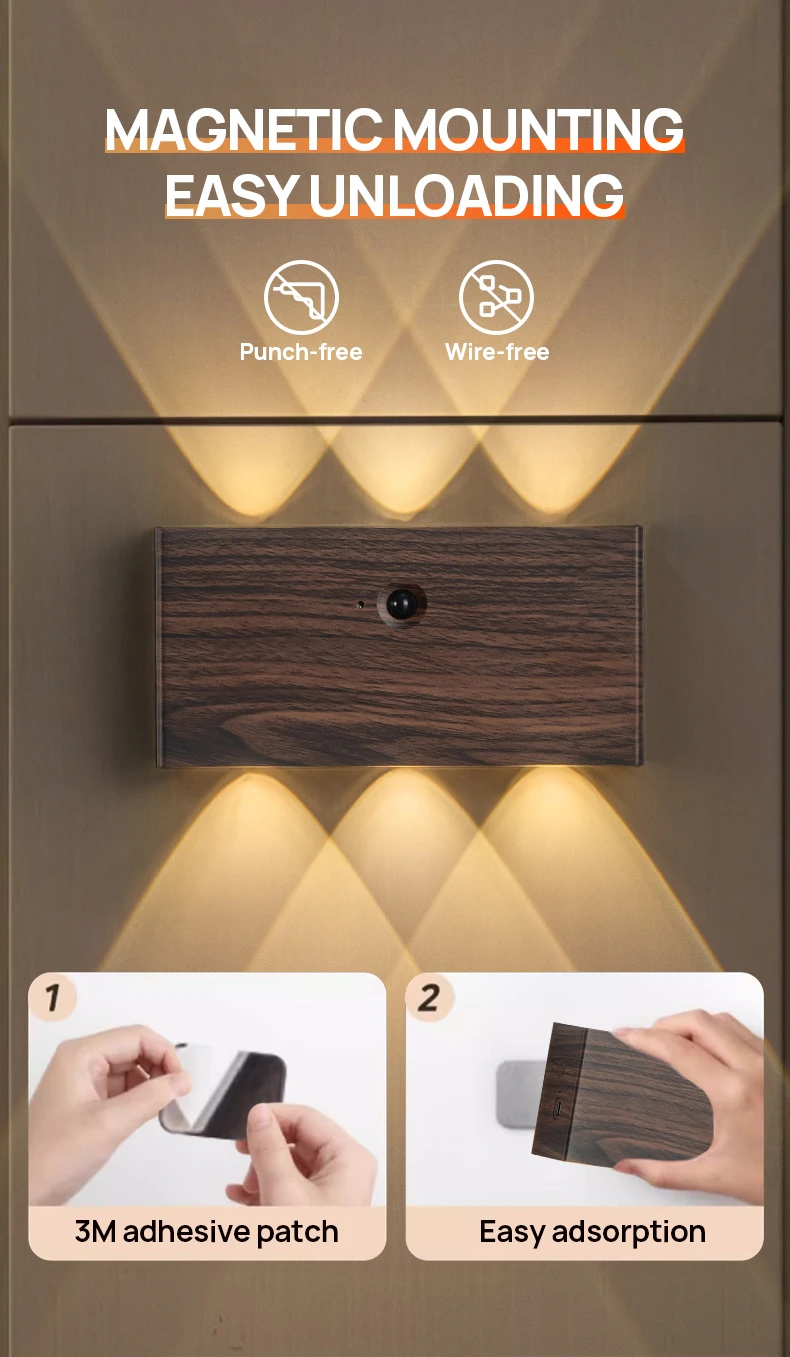 MAGNETIC MOUNTING
EASY UNLOADING

Punch-free

Wire-free

1

3M adhesive patch

2

Easy adsorption