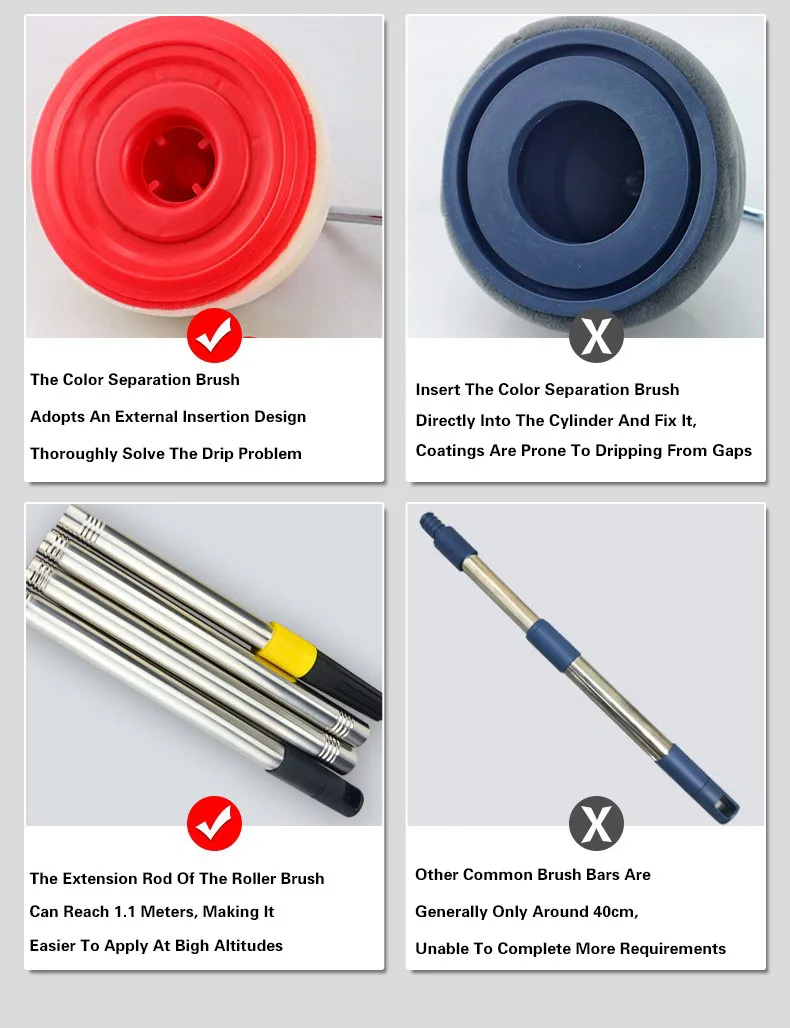 The Color Separation Brush

Adopts An External Insertion Design

Thoroughly Solve The Drip Problem

X

Insert The Color Separation Brush

Directly Into The Cylinder And Fix It,

Coatings Are Prone To Dripping From Gaps

The Extension Rod Of The Roller Brush

Can Reach 1.1 Meters, Making It

Easier To Apply At Bigh Altitudes

X

Other Common Brush Bars Are

Generally Only Around 40cm,

Unable To Complete More Requirements