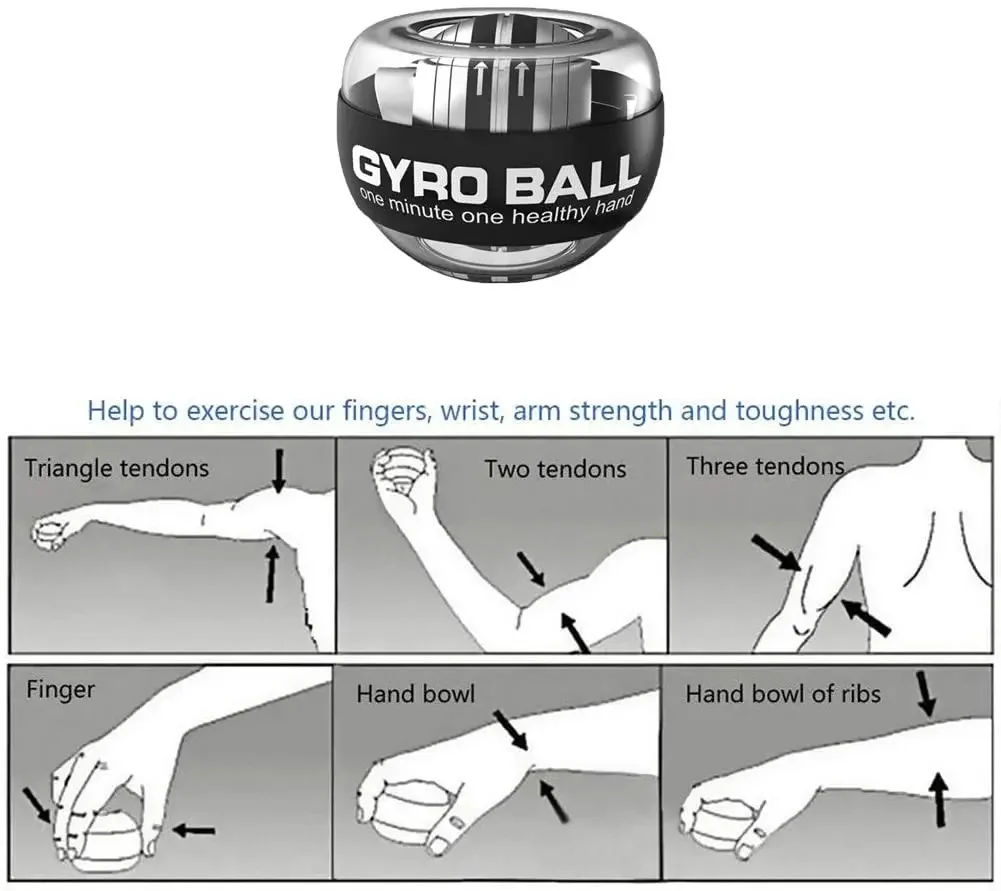 GYRO BALL
one minute one healthy hand

Help to exercise our fingers, wrist, arm strength and toughness etc.

Triangle tendons

Two tendons

Three tendons

Finger

Hand bowl

Hand bowl of ribs