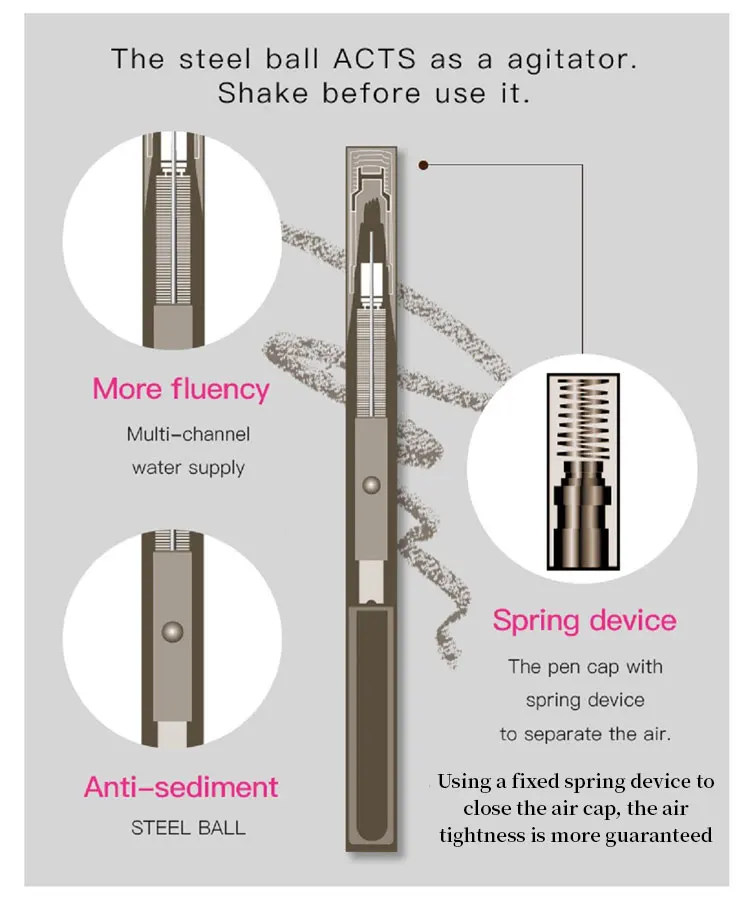 The steel ball ACTS as a agitator. Shake before use it.

More fluency

Multi-channel water supply

Anti-sediment

STEEL BALL

Spring device

The pen cap with spring device to separate the air.

Using a fixed spring device to close the air cap, the air tightness is more guaranteed