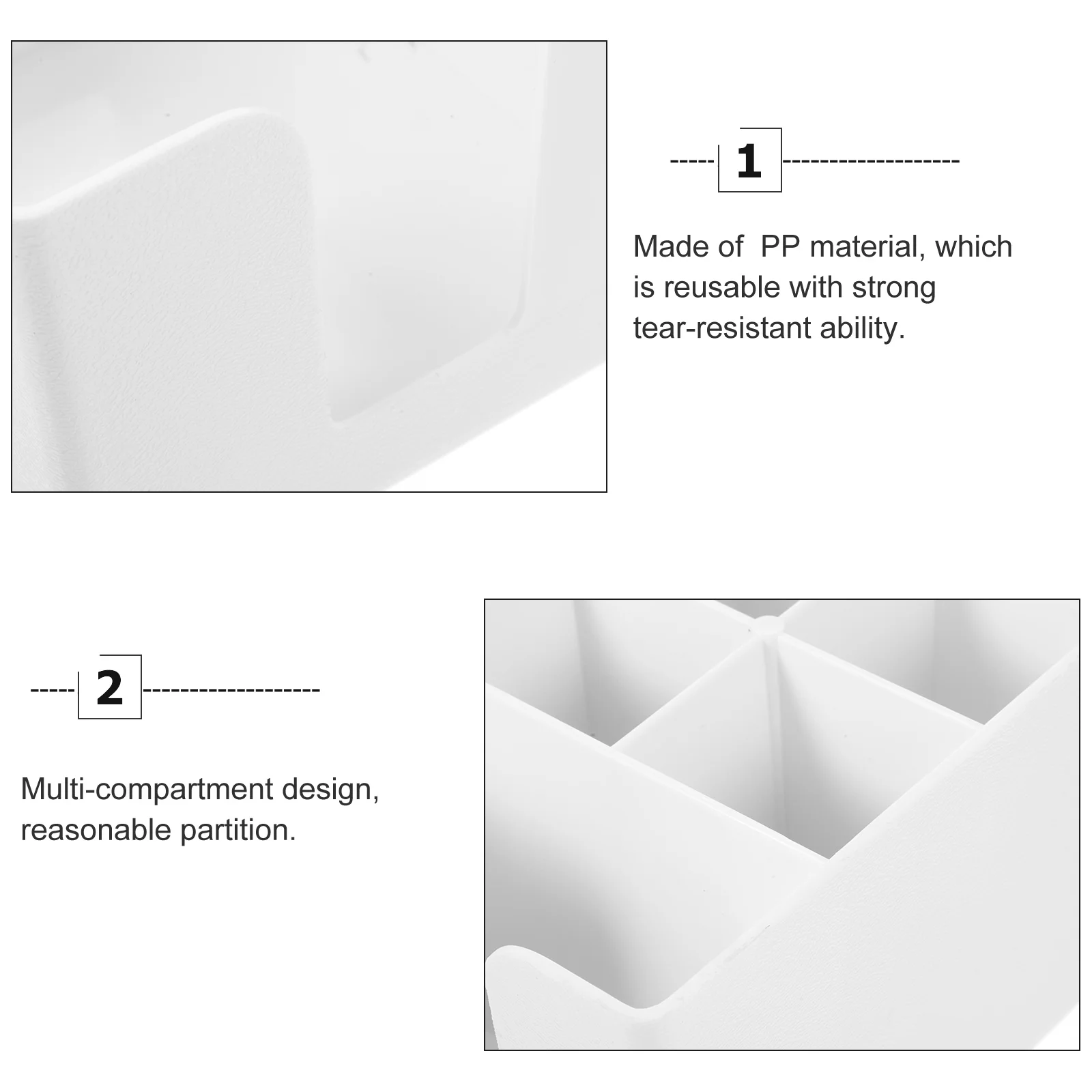 1

Made of PP material, which is reusable with strong tear-resistant ability.

2

Multi-compartment design, reasonable partition.