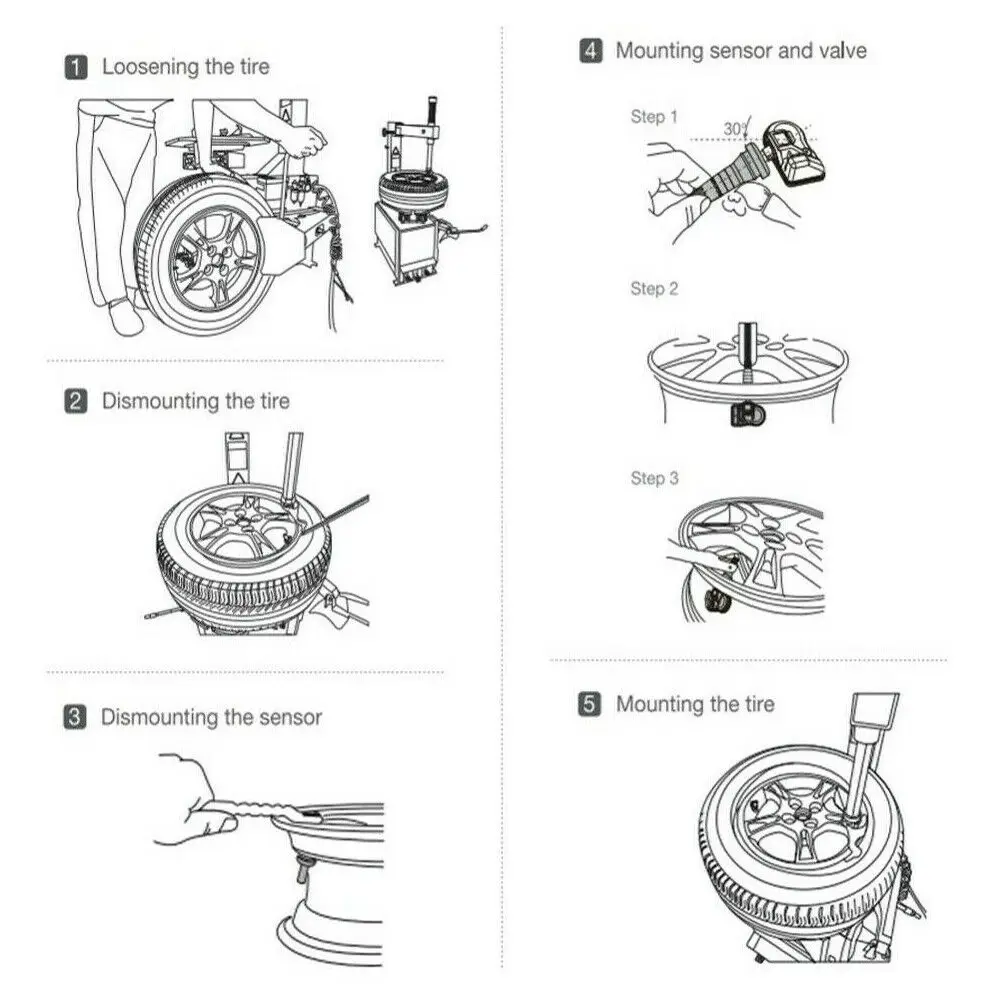 1 Loosening the tire

2 Dismounting the tire

3 Dismounting the sensor

4 Mounting sensor and valve

Step 1

30°

Step 2

Step 3

5 Mounting the tire