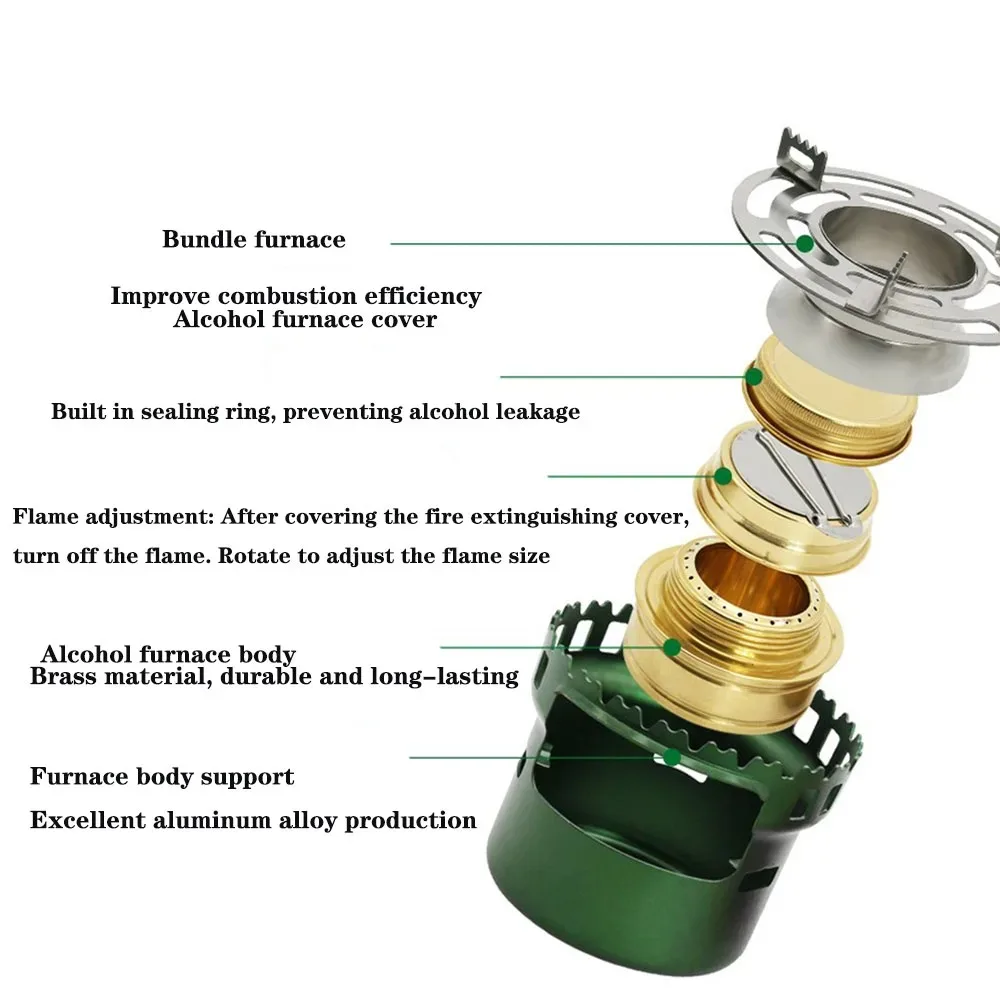 Bundle furnace

Improve combustion efficiency
Alcohol furnace cover

Built in sealing ring, preventing alcohol leakage

Flame adjustment: After covering the fire extinguishing cover, turn off the flame. Rotate to adjust the flame size

Alcohol furnace body
Brass material, durable and long-lasting

Furnace body support

Excellent aluminum alloy production