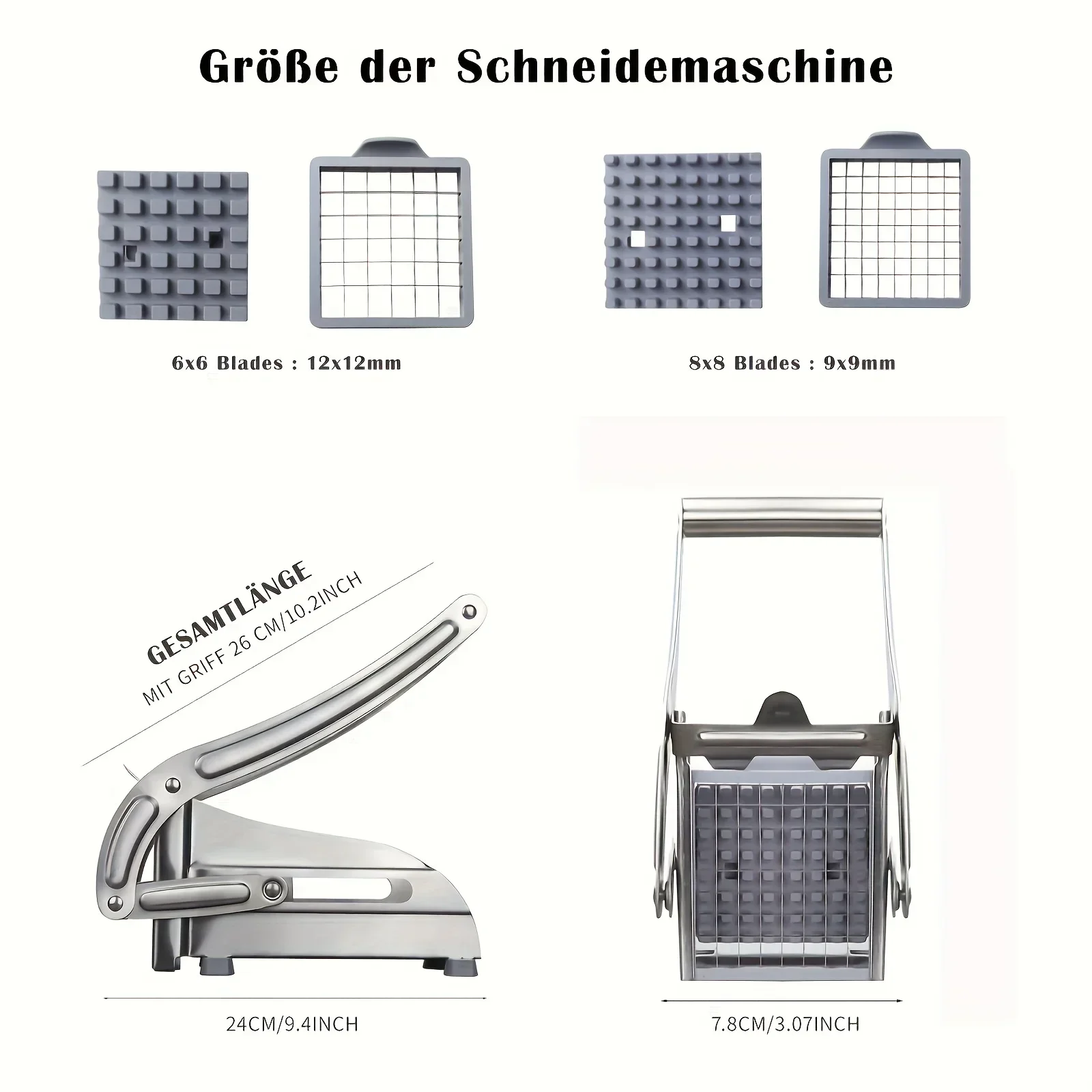 Größe der Schneidemaschine

6x6 Blades : 12x12mm

8x8 Blades : 9x9mm

GESAMTLÄNGE
MIT GRIFF 26 CM/10.2INCH

24CM/9.4INCH

7.8CM/3.07INCH