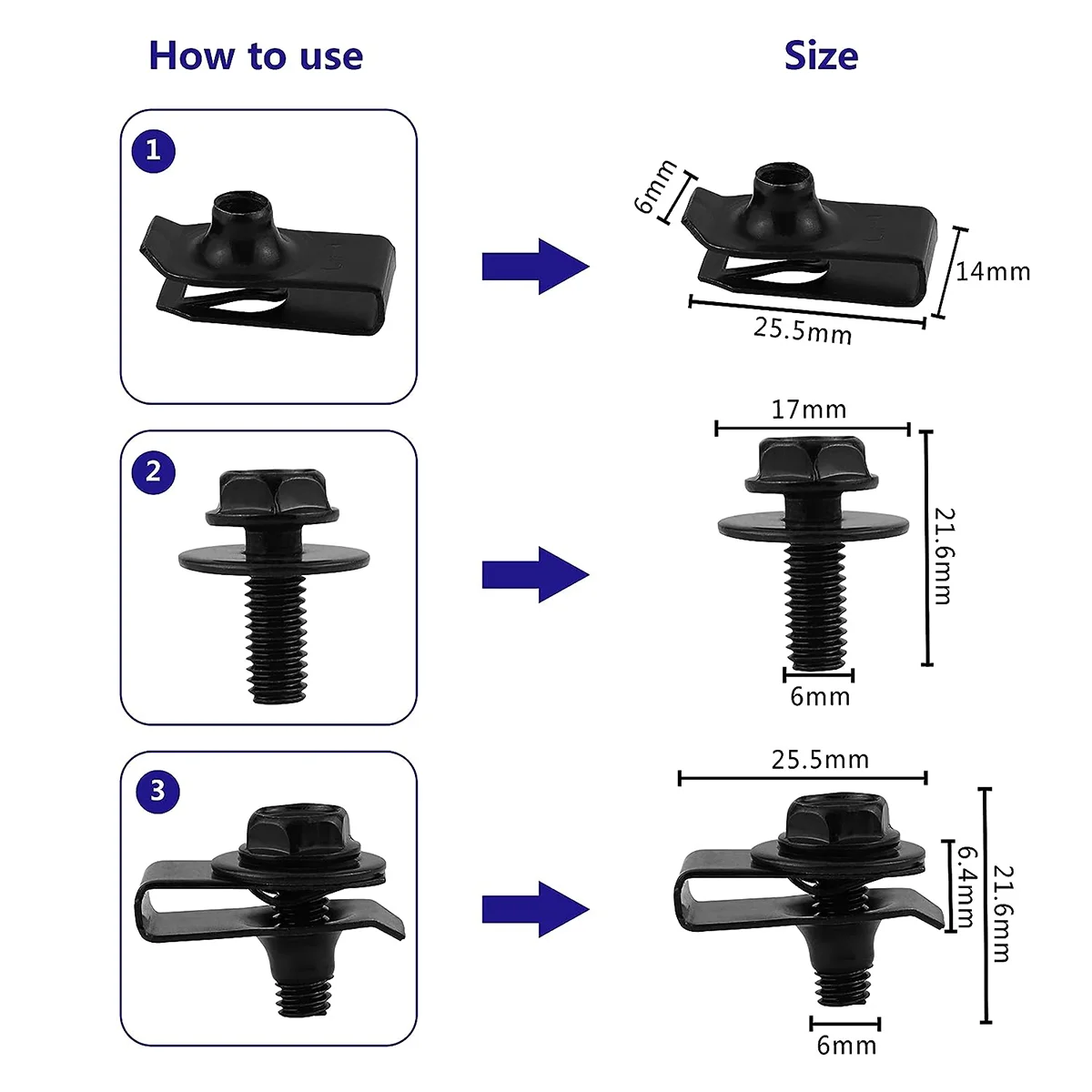 How to use

Size

1

6mm
14mm
25.5mm

2

17mm
21.6mm
6mm

3

25.5mm
6.4mm
21.6mm
6mm