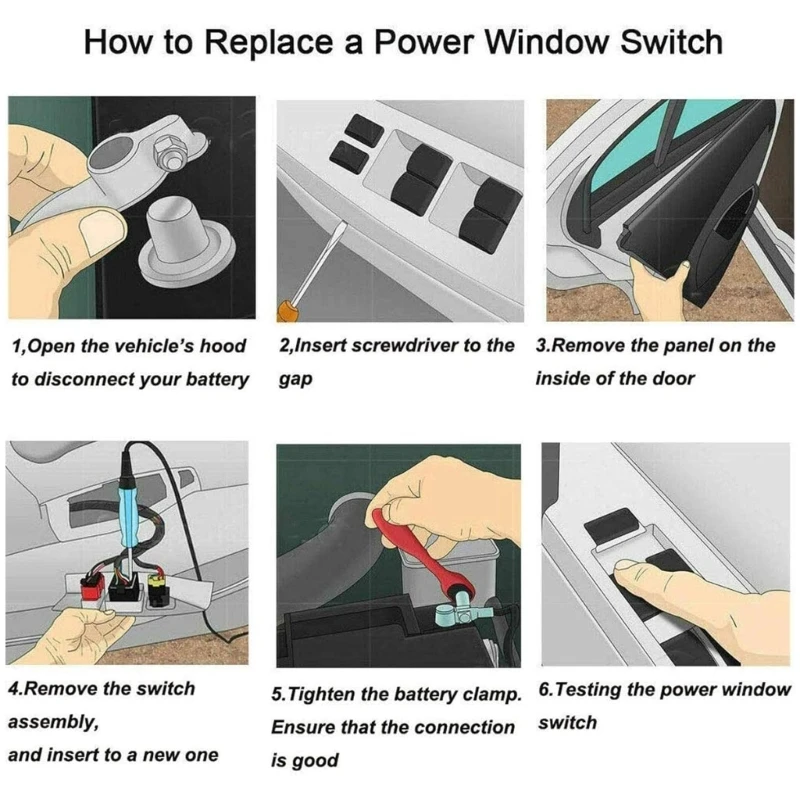 How to Replace a Power Window Switch

1,Open the vehicle's hood to disconnect your battery

2,Insert screwdriver to the gap

3.Remove the panel on the inside of the door

4.Remove the switch assembly, and insert to a new one

5.Tighten the battery clamp. Ensure that the connection is good

6.Testing the power window switch