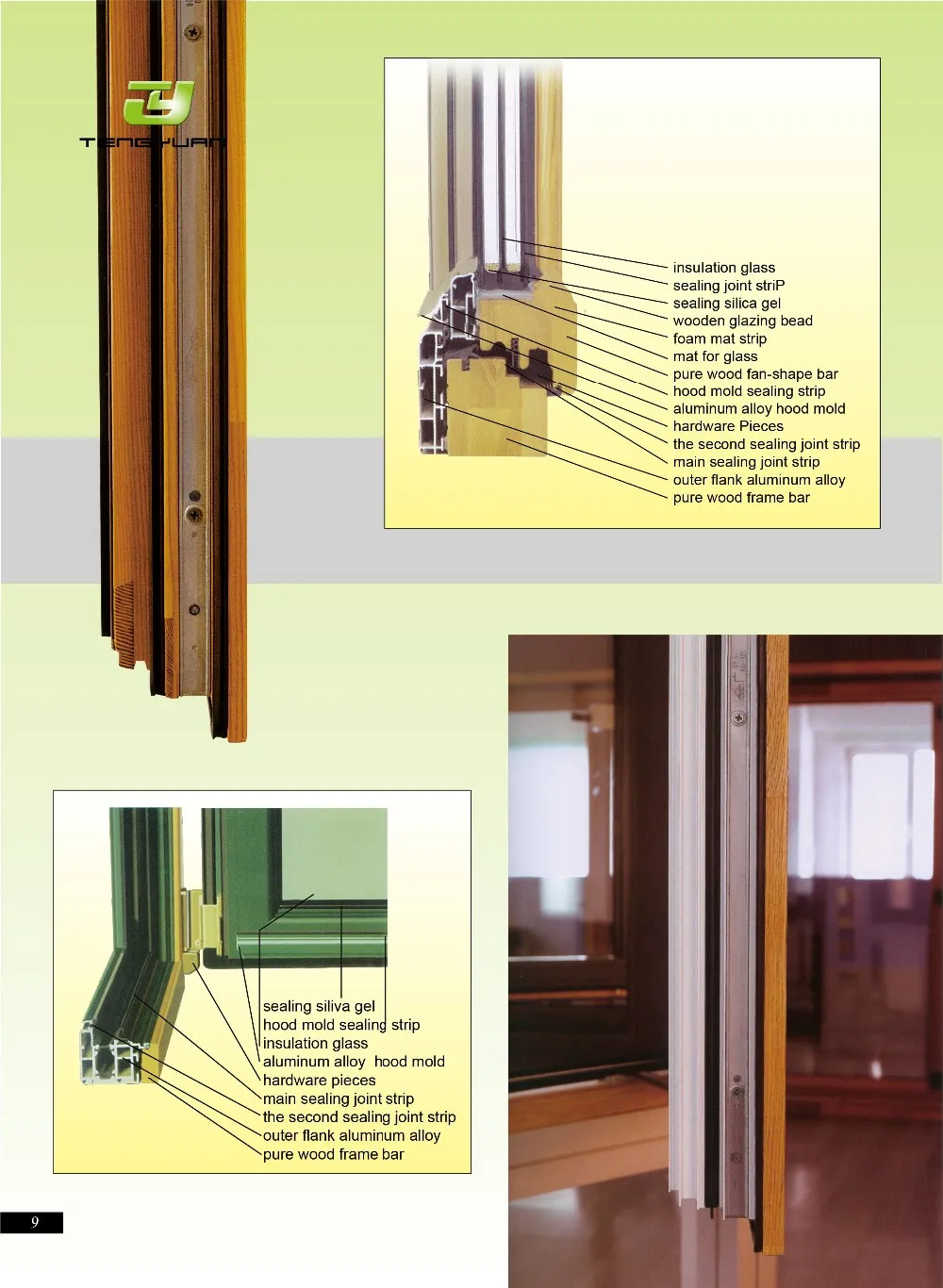 TENGYUAN

insulation glass
sealing joint striP
sealing silica gel
wooden glazing bead
foam mat strip
mat for glass
pure wood fan-shape bar
hood mold sealing strip
aluminum alloy hood mold
hardware Pieces
the second sealing joint strip
main sealing joint strip
outer flank aluminum alloy
pure wood frame bar

sealing siliva gel
hood mold sealing strip
insulation glass
aluminum alloy hood mold
hardware pieces
main sealing joint strip
the second sealing joint strip
outer flank aluminum alloy
pure wood frame bar

9