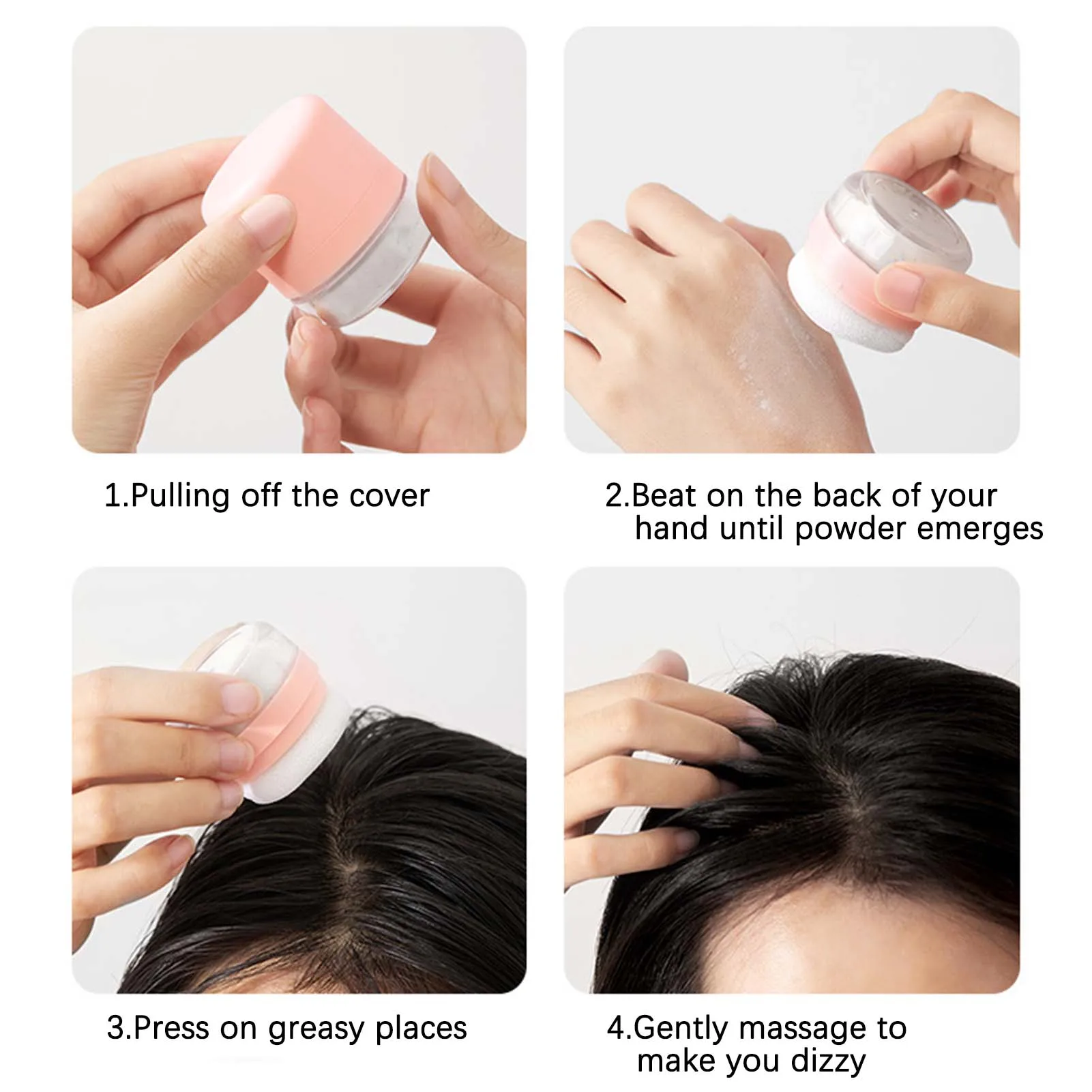 1.Pulling off the cover

2.Beat on the back of your hand until powder emerges

3.Press on greasy places

4.Gently massage to make you dizzy