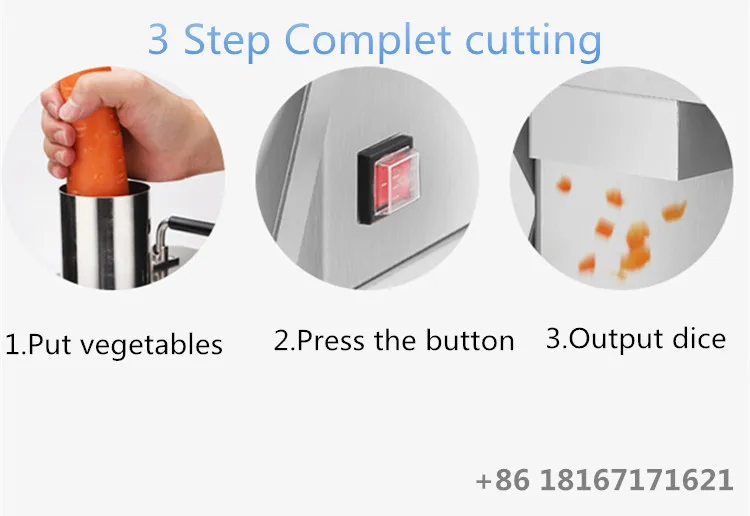 3 Step Complet cutting

1.Put vegetables

2.Press the button

3.Output dice

+86 18167171621