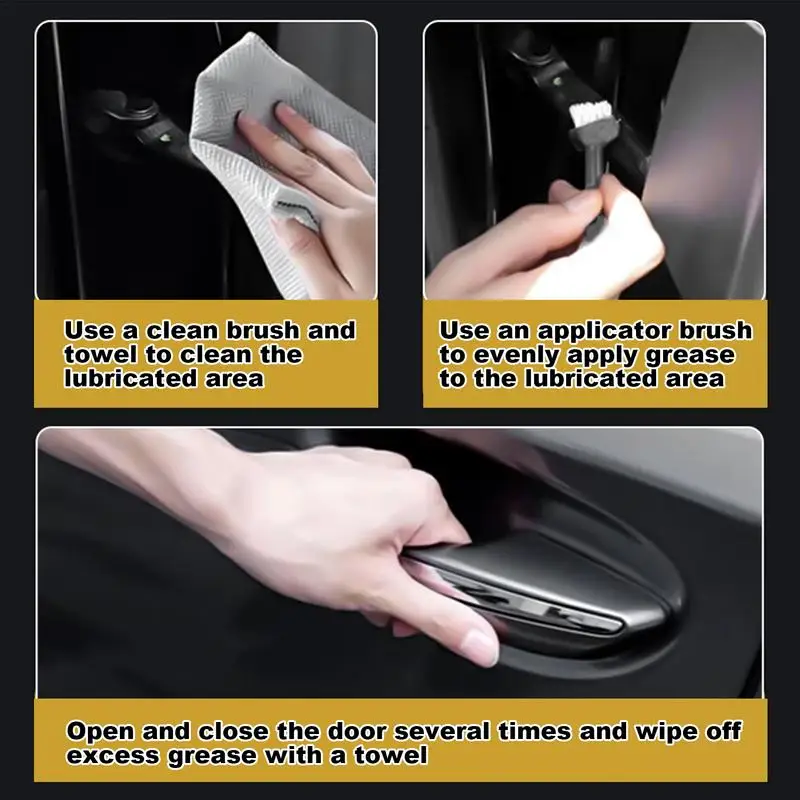 Use a clean brush and towel to clean the lubricated area

Use an applicator brush to evenly apply grease to the lubricated area

Open and close the door several times and wipe off excess grease with a towel