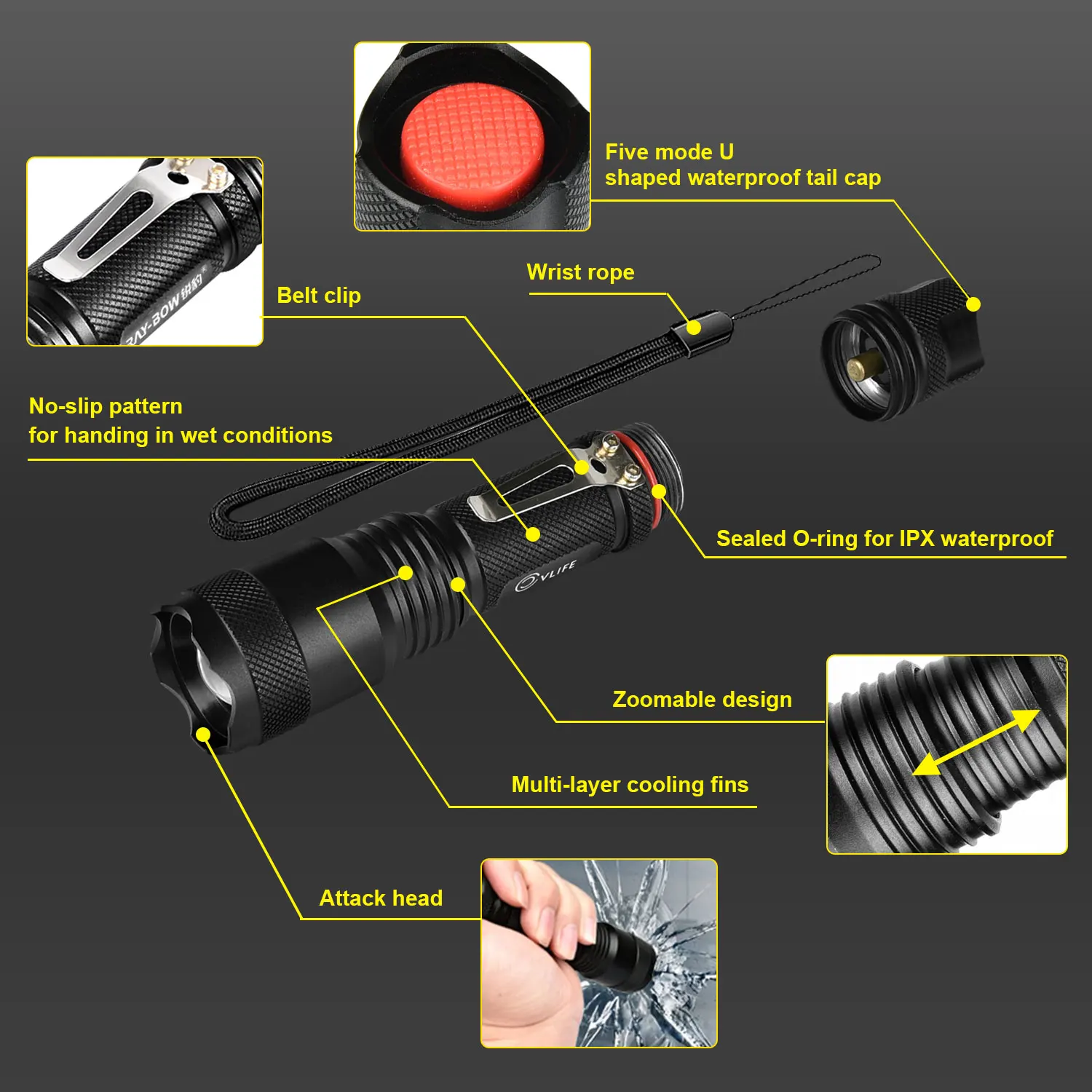 Five mode U
shaped waterproof tail cap

RAY-BOW

Belt clip

Wrist rope

No-slip pattern
for handing in wet conditions

Sealed O-ring for IPX waterproof

VLIFE

Zoomable design

Multi-layer cooling fins

Attack head