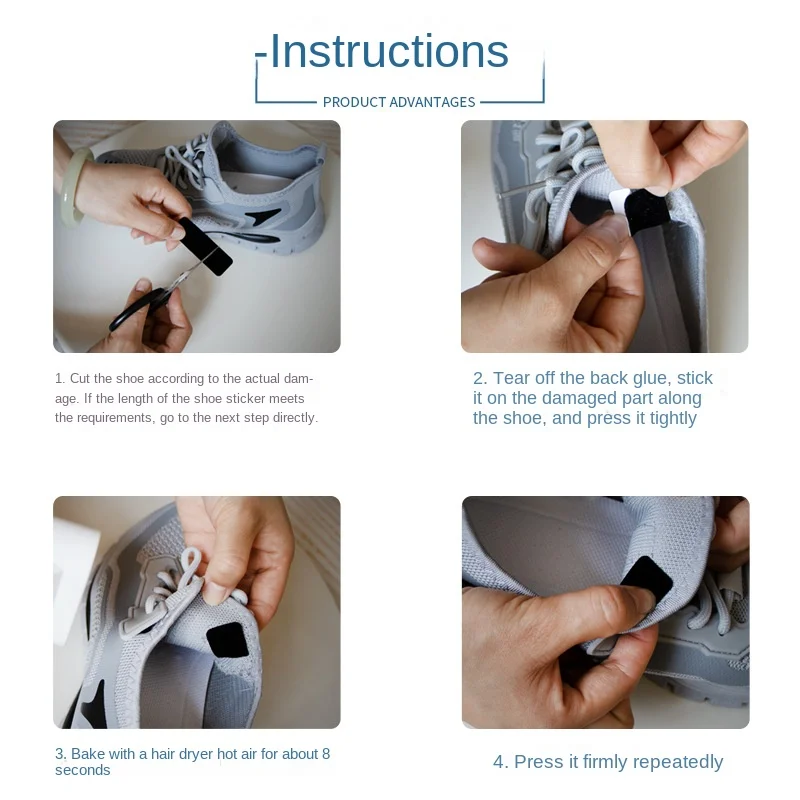 -Instructions

PRODUCT ADVANTAGES

1. Cut the shoe according to the actual damage. If the length of the shoe sticker meets the requirements, go to the next step directly.

2. Tear off the back glue, stick it on the damaged part along the shoe, and press it tightly

3. Bake with a hair dryer hot air for about 8 seconds

4. Press it firmly repeatedly