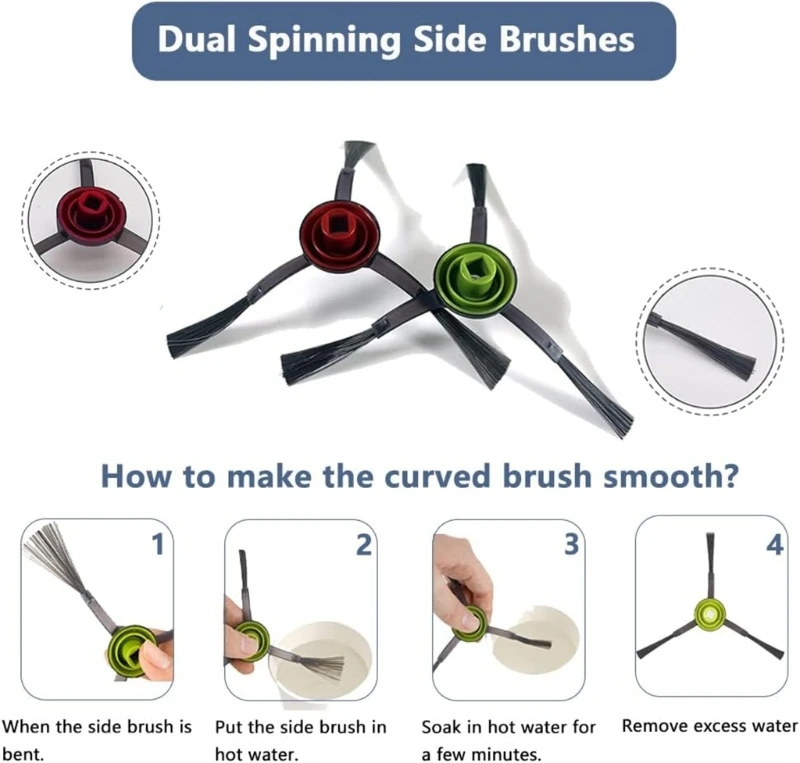 Dual Spinning Side Brushes

How to make the curved brush smooth?

1

When the side brush is bent.

2

Put the side brush in hot water.

3

Soak in hot water for a few minutes.

4

Remove excess water