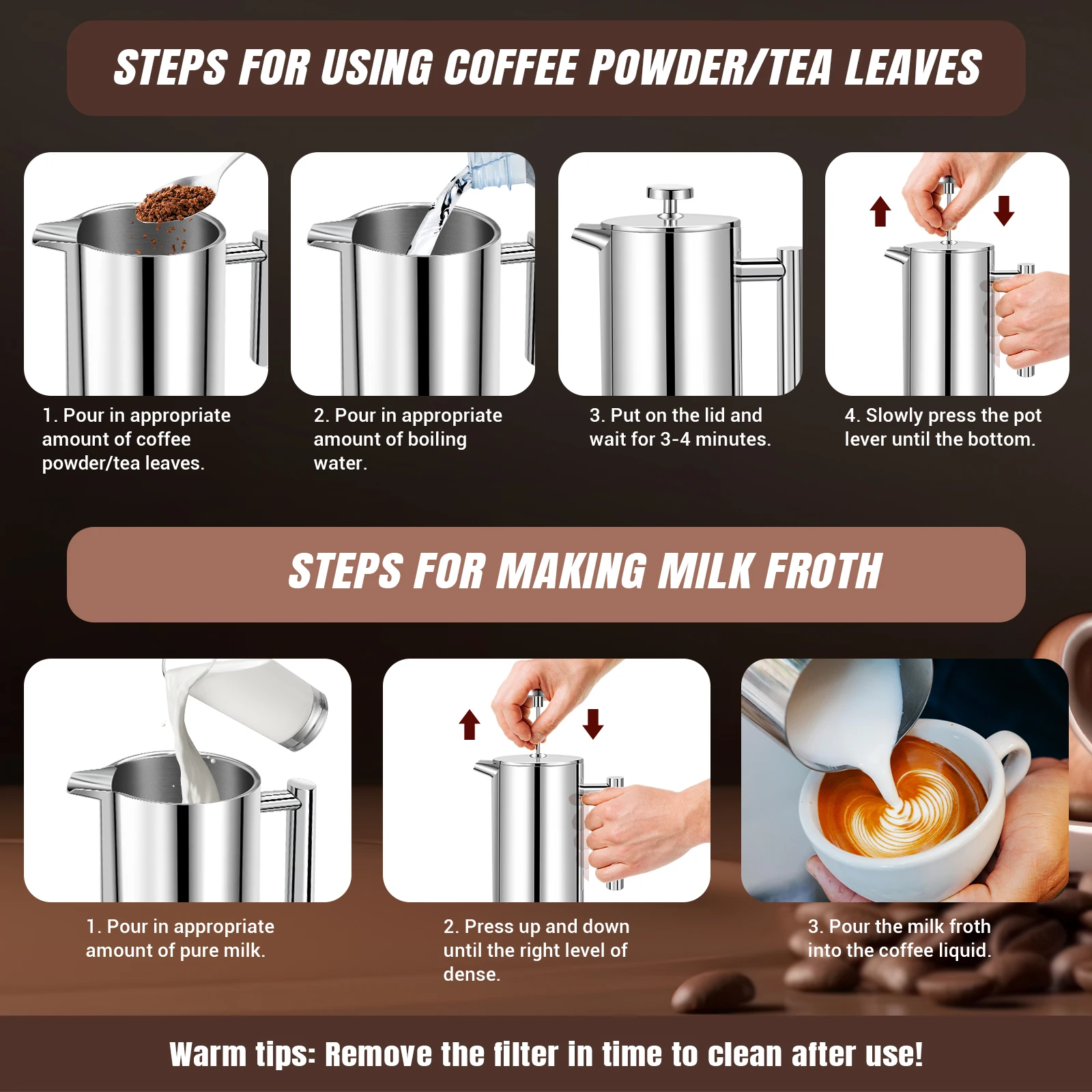 STEPS FOR USING COFFEE POWDER/TEA LEAVES

1. Pour in appropriate amount of coffee powder/tea leaves.

2. Pour in appropriate amount of boiling water.

3. Put on the lid and wait for 3-4 minutes.

4. Slowly press the pot lever until the bottom.

STEPS FOR MAKING MILK FROTH

1. Pour in appropriate amount of pure milk.

2. Press up and down until the right level of dense.

3. Pour the milk froth into the coffee liquid.

Warm tips: Remove the filter in time to clean after use!