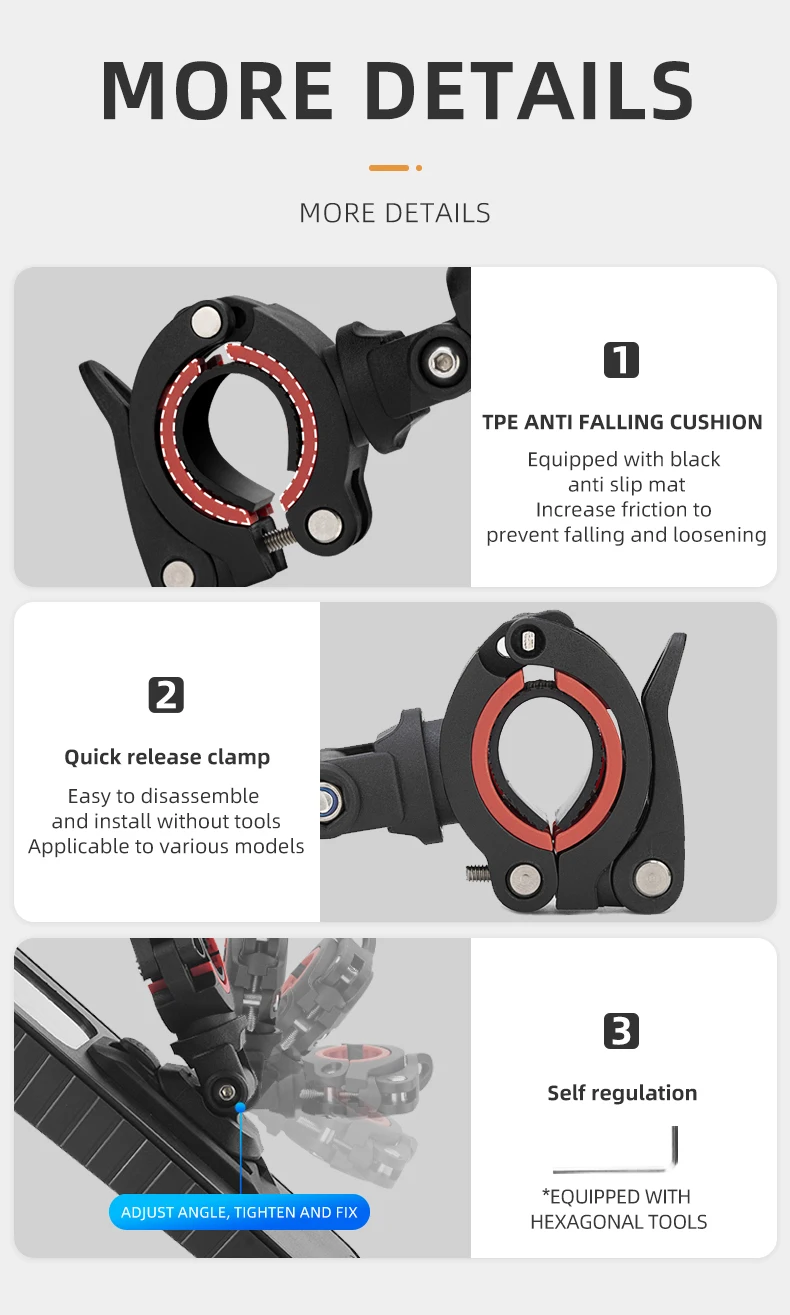 MORE DETAILS

MORE DETAILS

1

TPE ANTI FALLING CUSHION

Equipped with black anti slip mat
Increase friction to prevent falling and loosening

2

Quick release clamp

Easy to disassemble and install without tools
Applicable to various models

ADJUST ANGLE, TIGHTEN AND FIX

3

Self regulation

*EQUIPPED WITH HEXAGONAL TOOLS